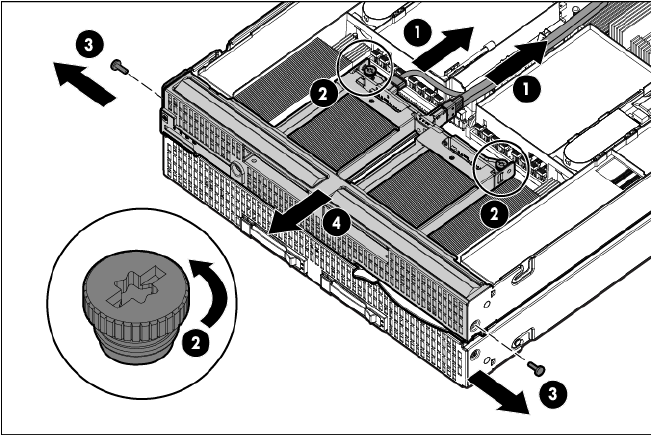 3
1
1
2
2
4
2
3