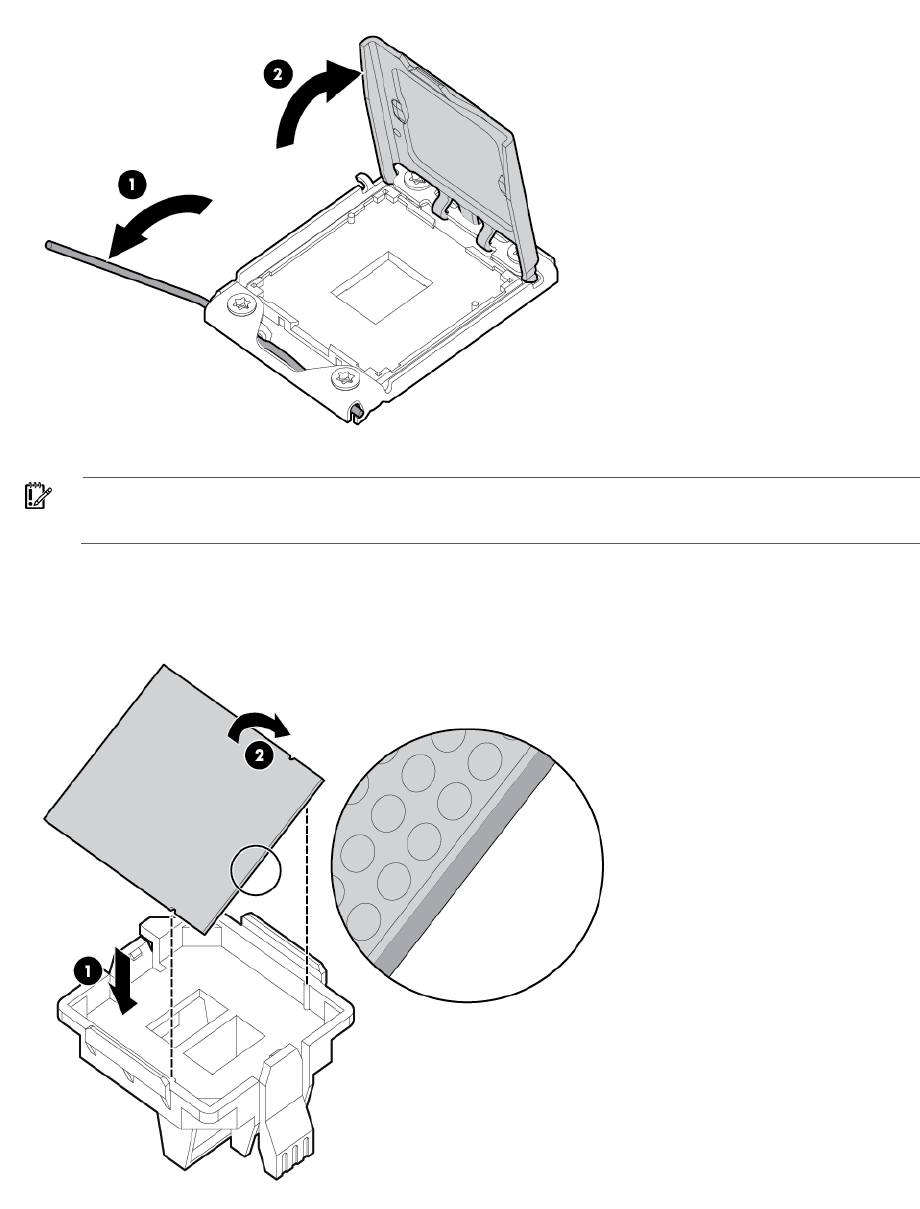 2

1

2

1