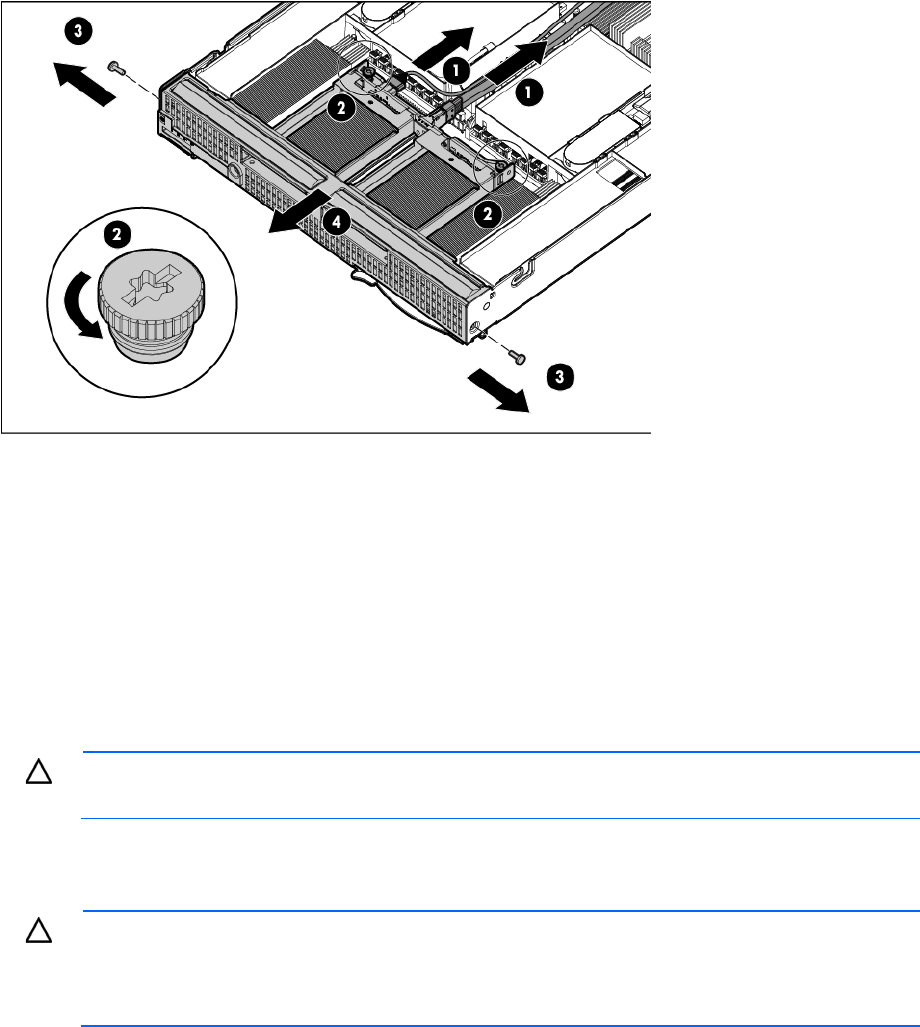 3

1

1

2

2

4

2

3