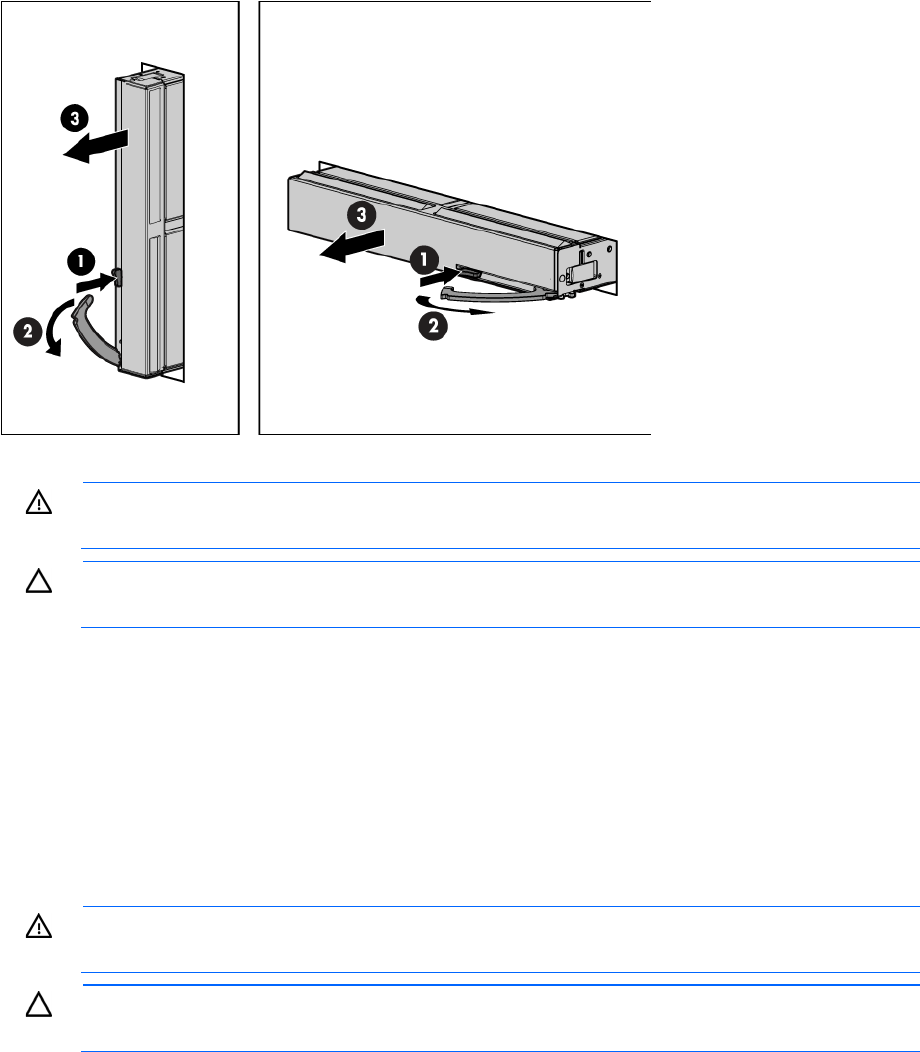 3

1

2

3

1

2