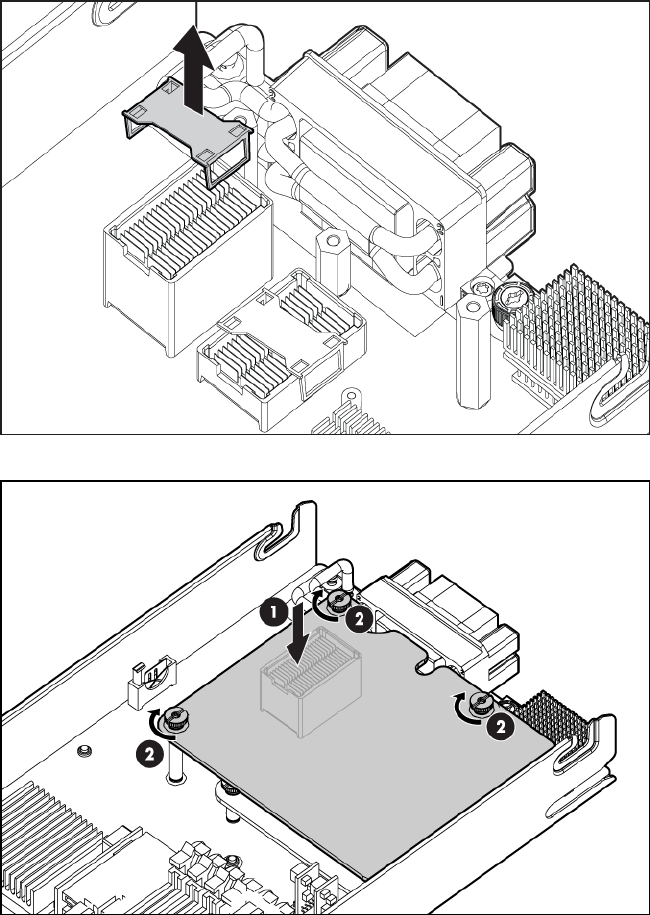 1
2
2
2