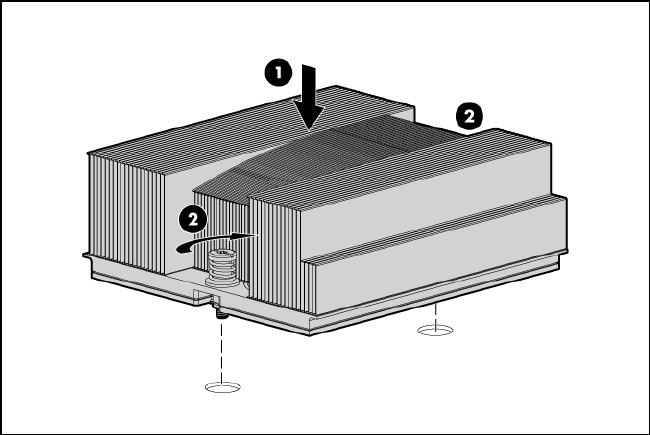 1
2
2