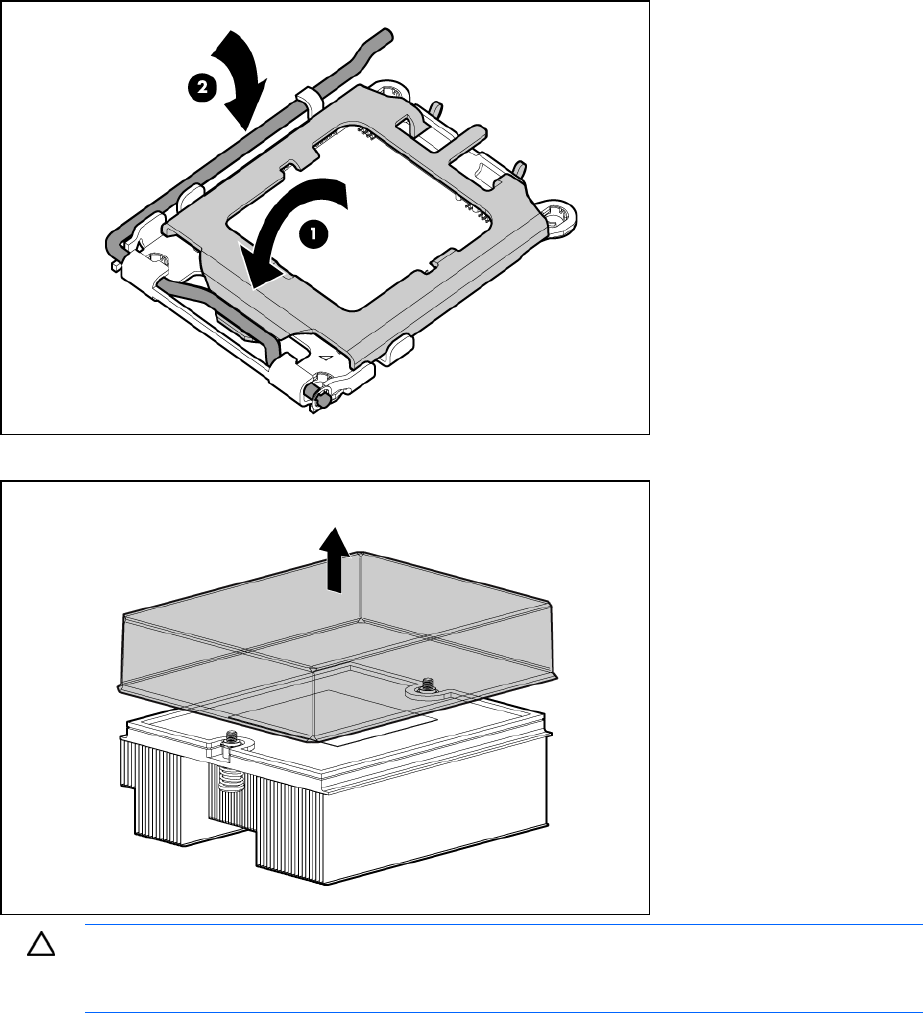 2

1