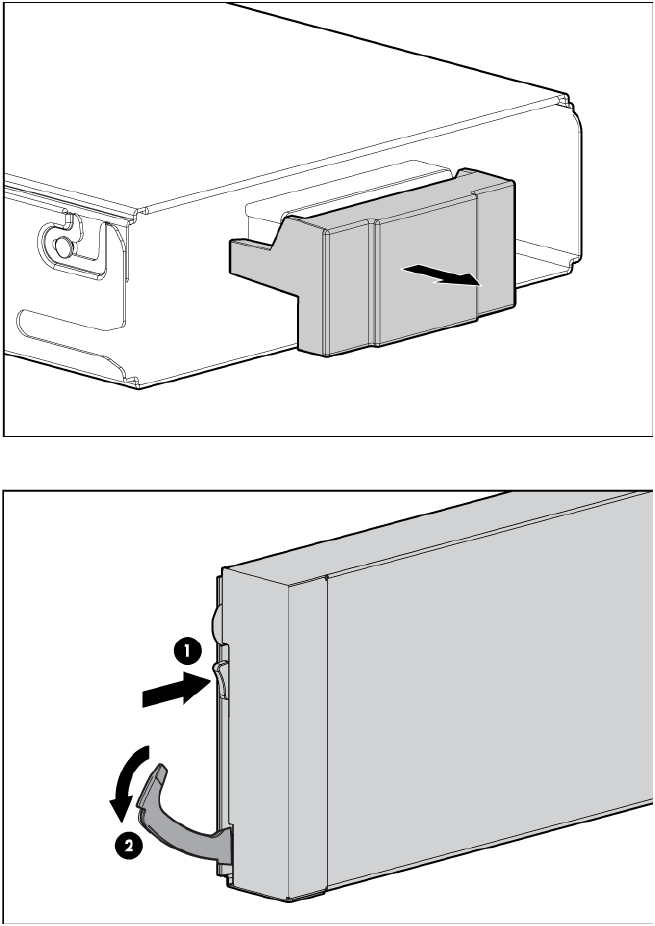 1

2