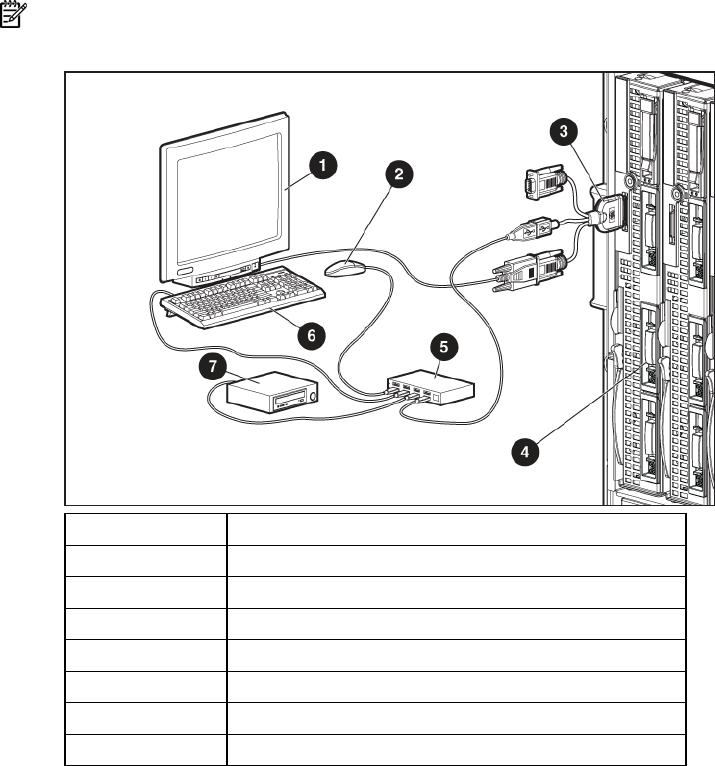 1
2
3
4
5
6
7