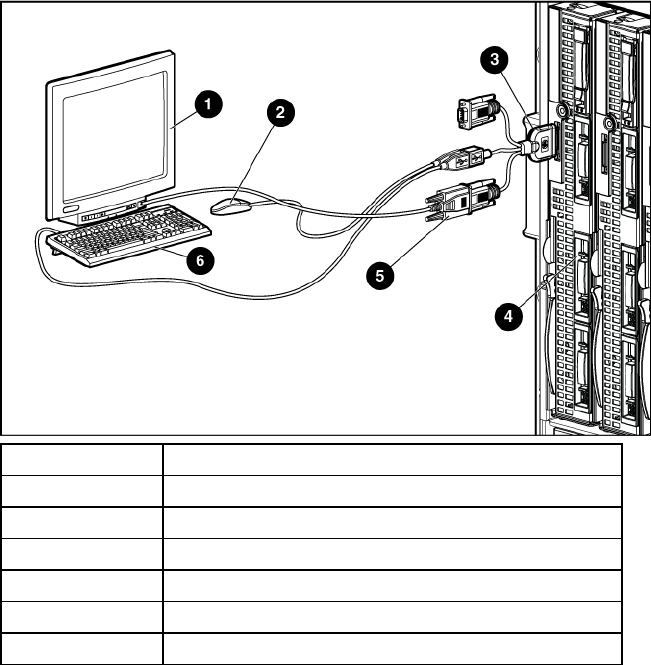 1
2
3
4
5
6