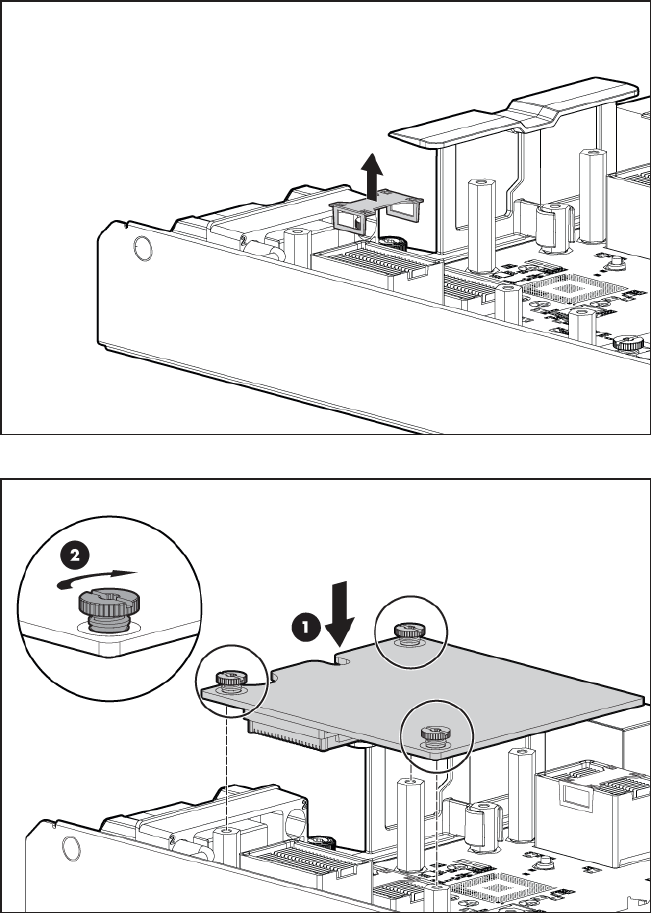 2

1