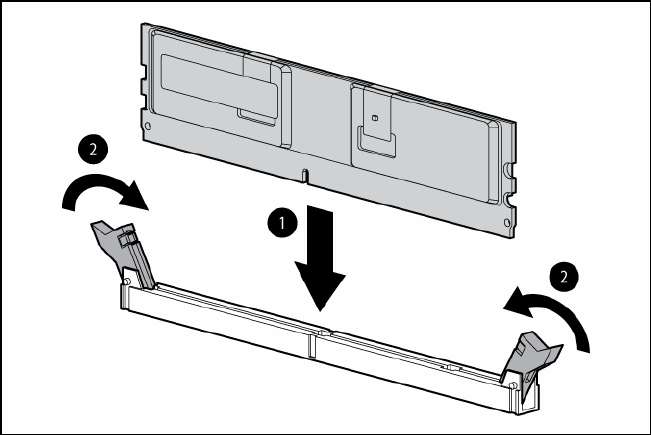 2
1
2