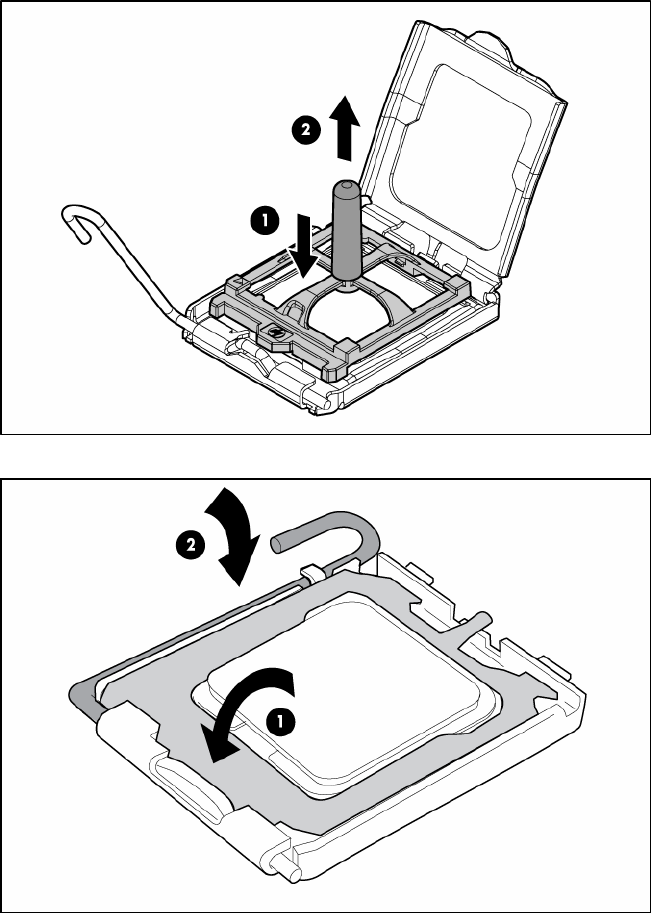 2
1
2
1