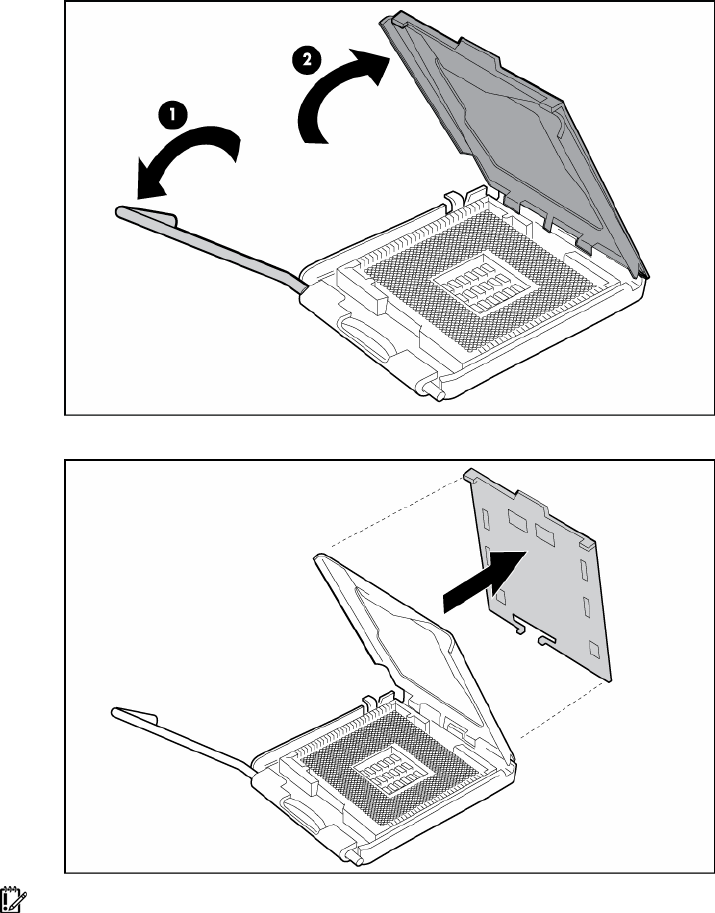 1

2