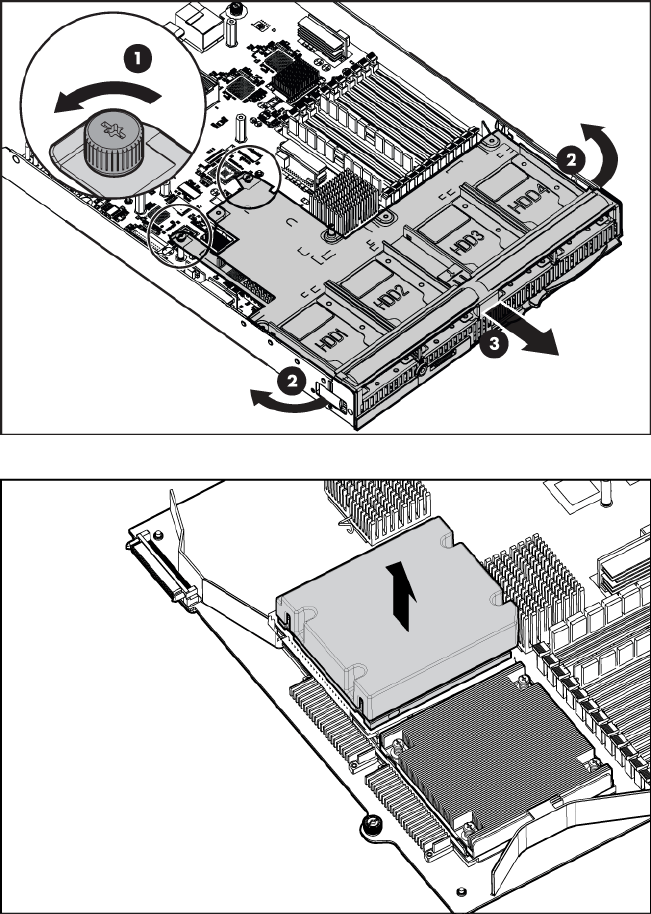 1
2
HDD4
HDD3
HDD2
HDD1
3
2