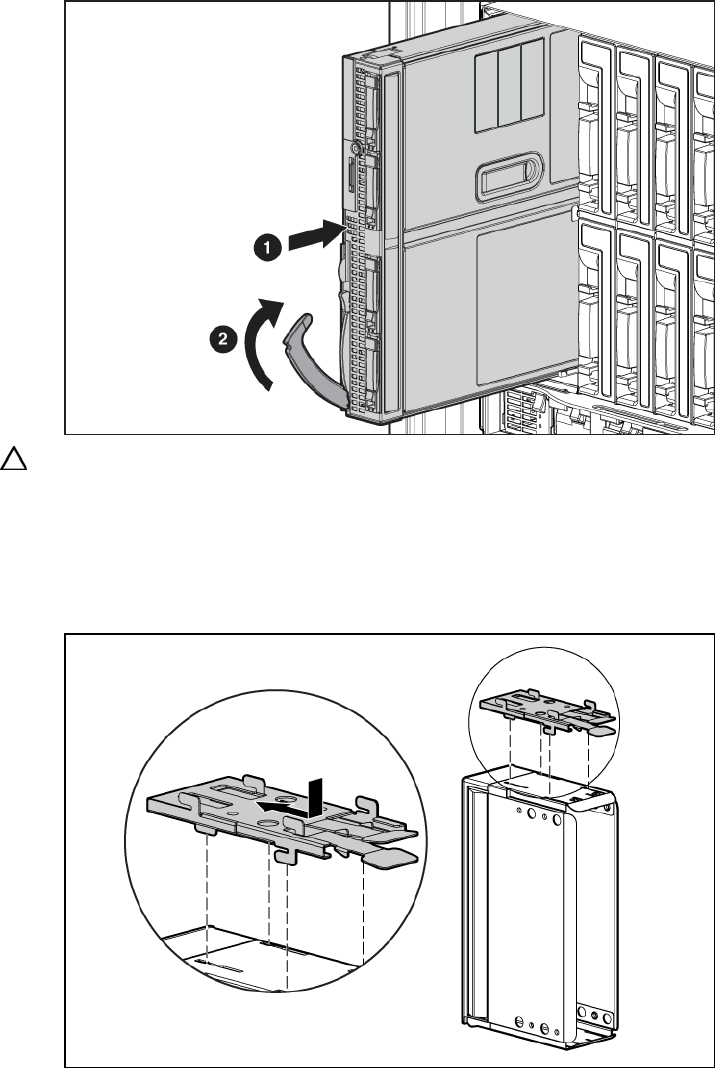 1

2