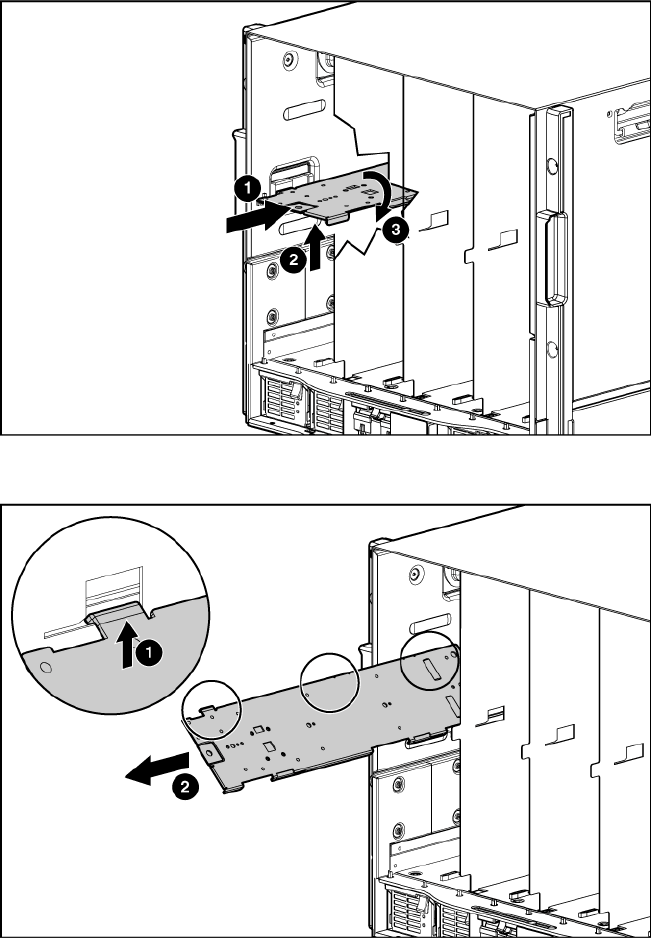 1
2
3

1
2