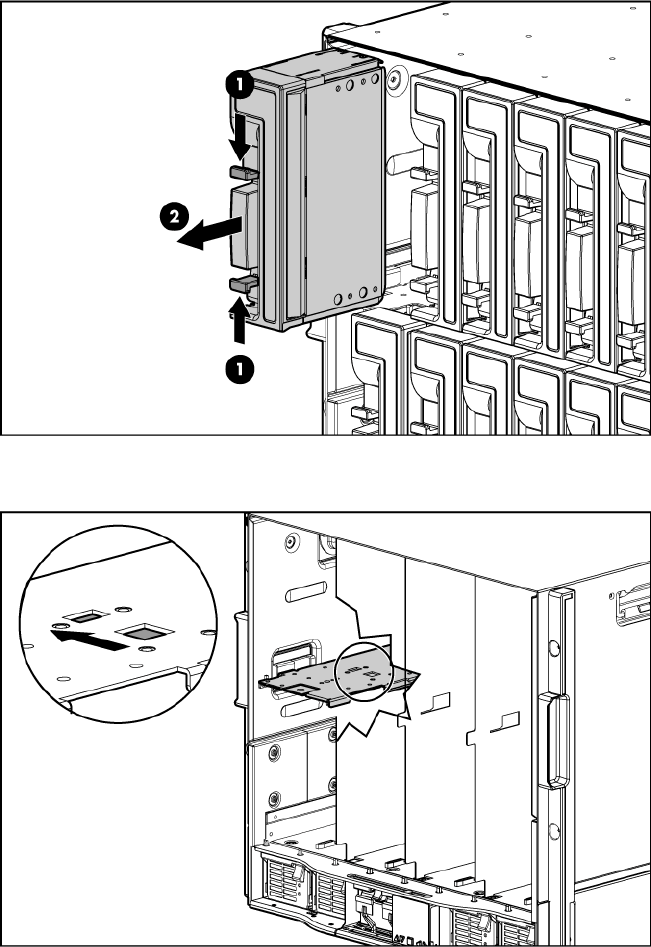 1
2
1