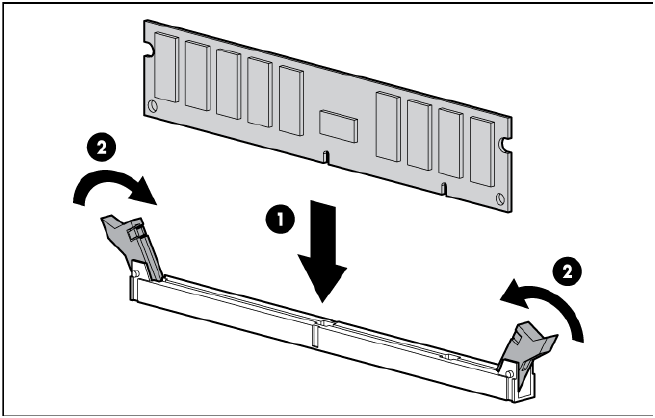 2

1

2