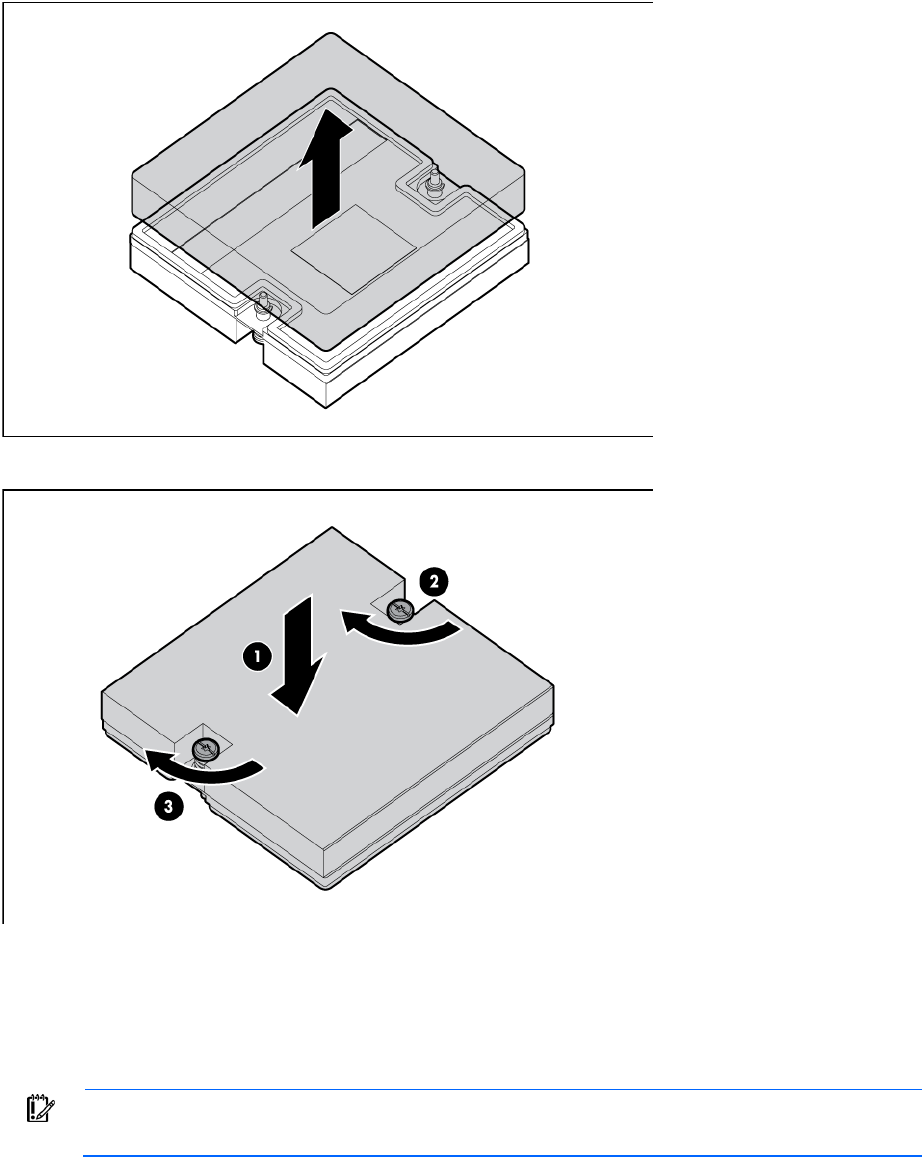 2

1

3