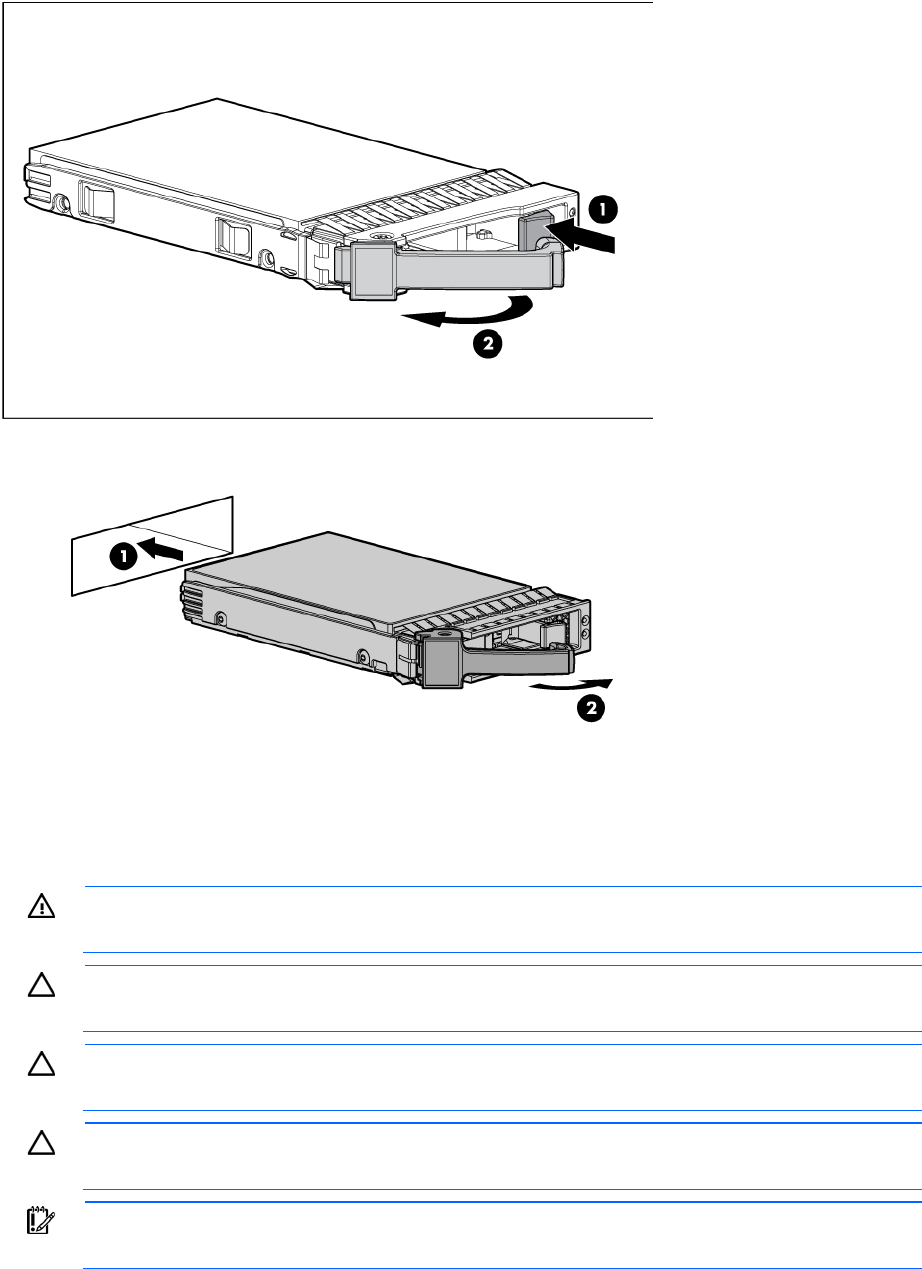 1

2

1

2