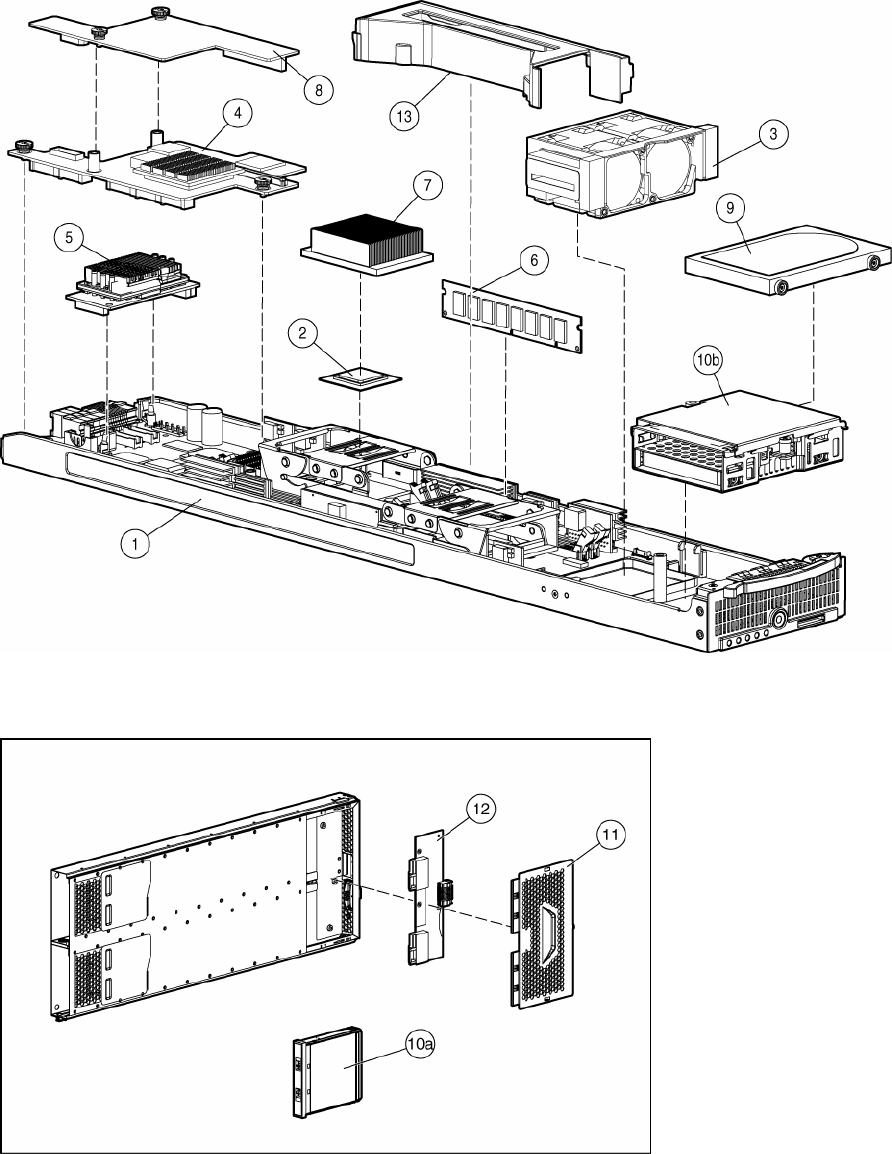 8
13
4
3
7
9
5
6
2
10b
1
12
11
10a