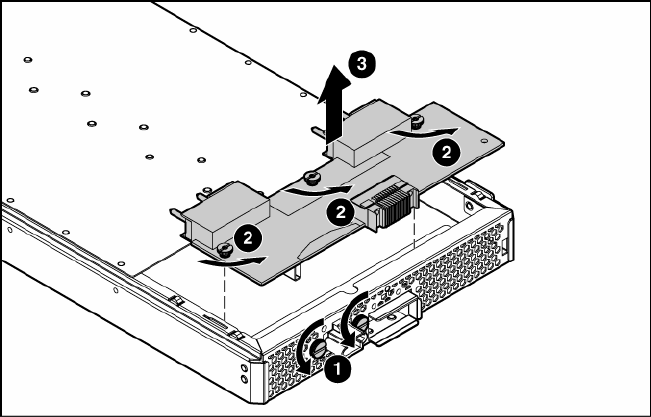 3
2
2
2
1