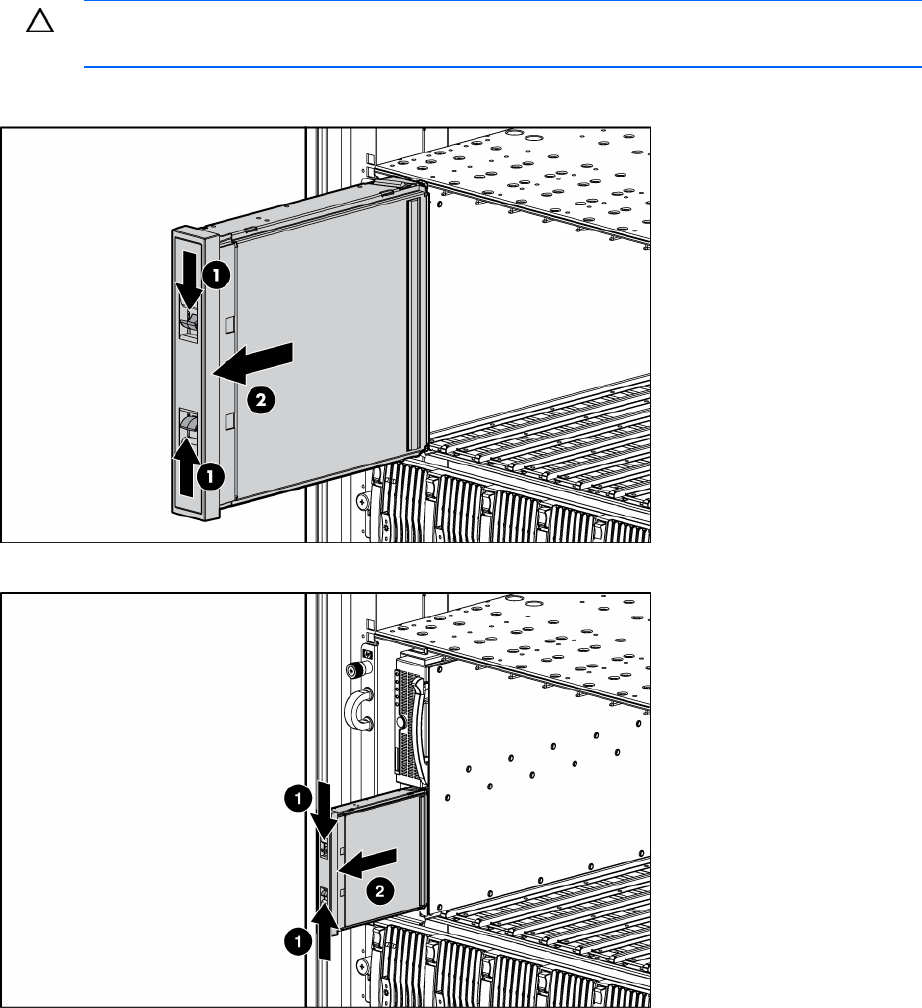 1

2

1

1

2

1