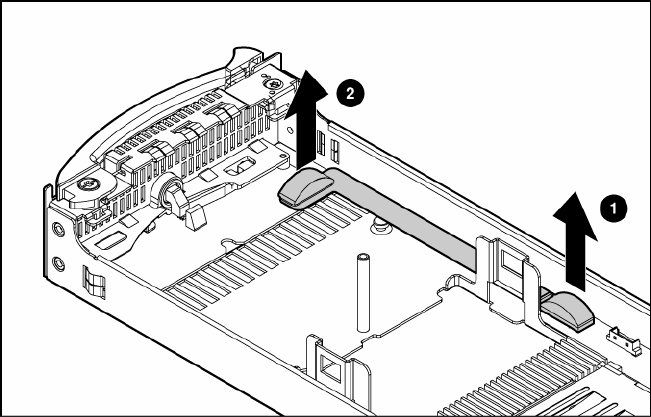 2

1