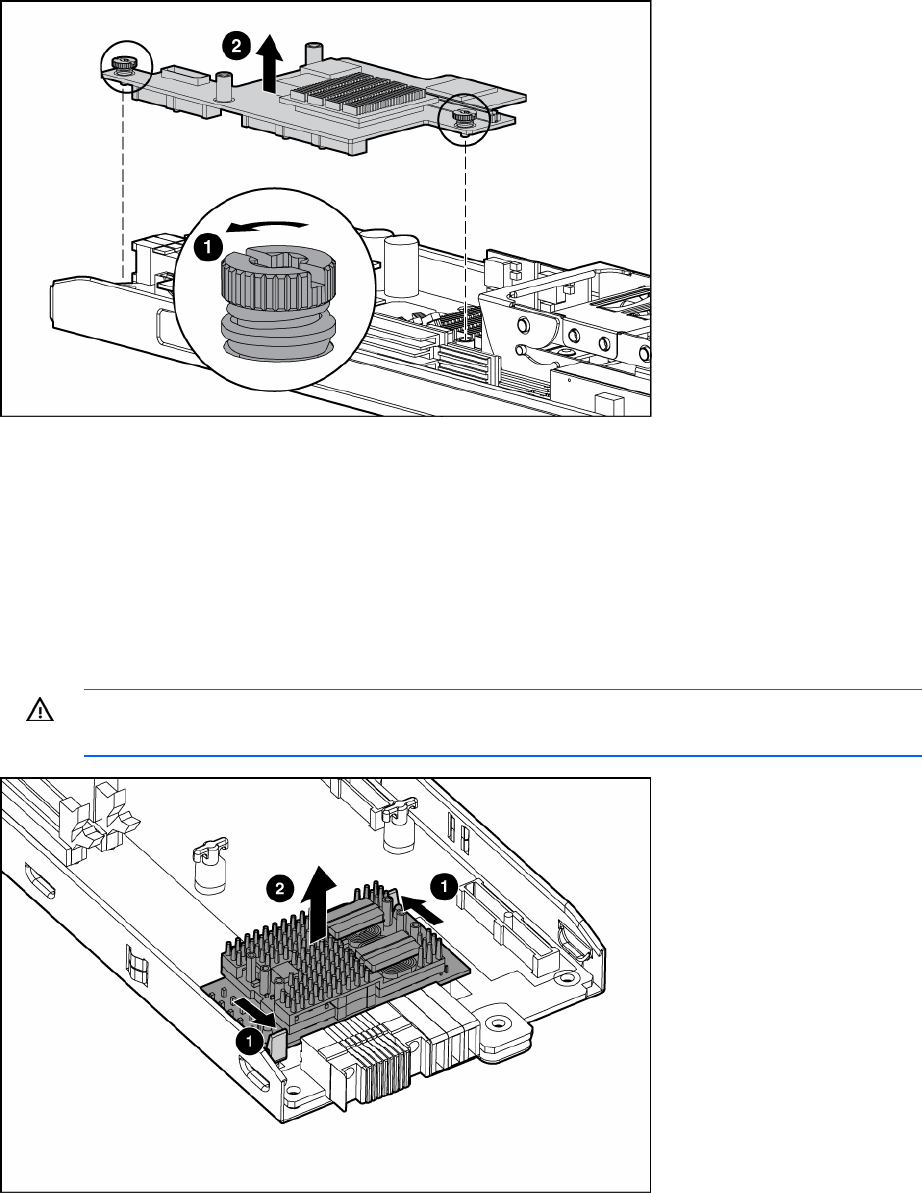 2

1

2

1

1