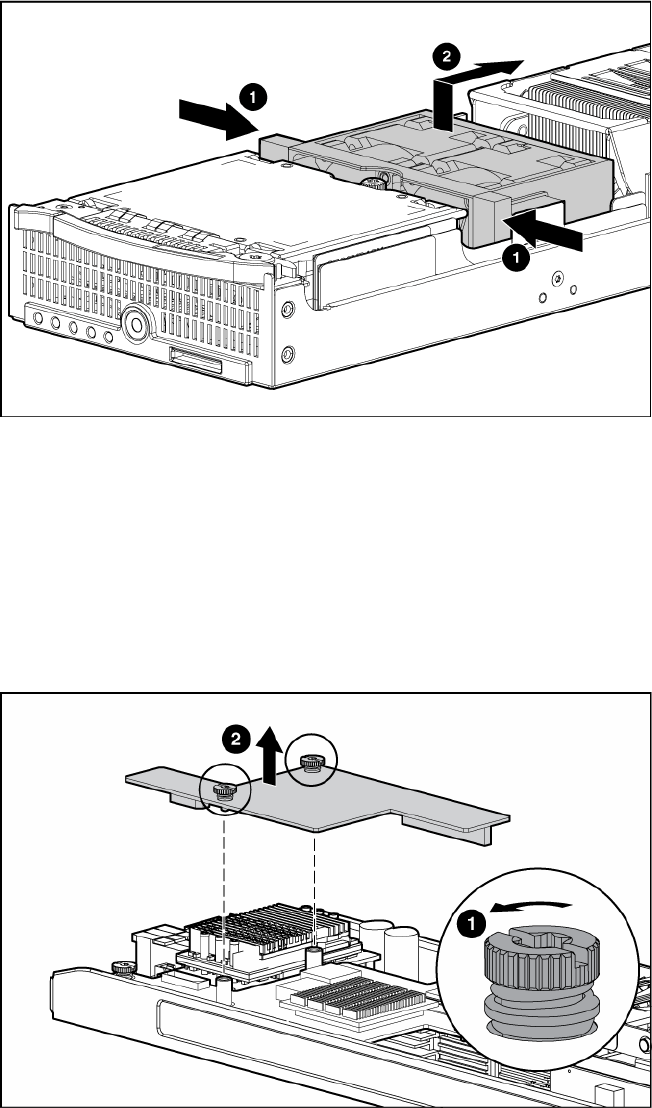 1

2

1

2

1