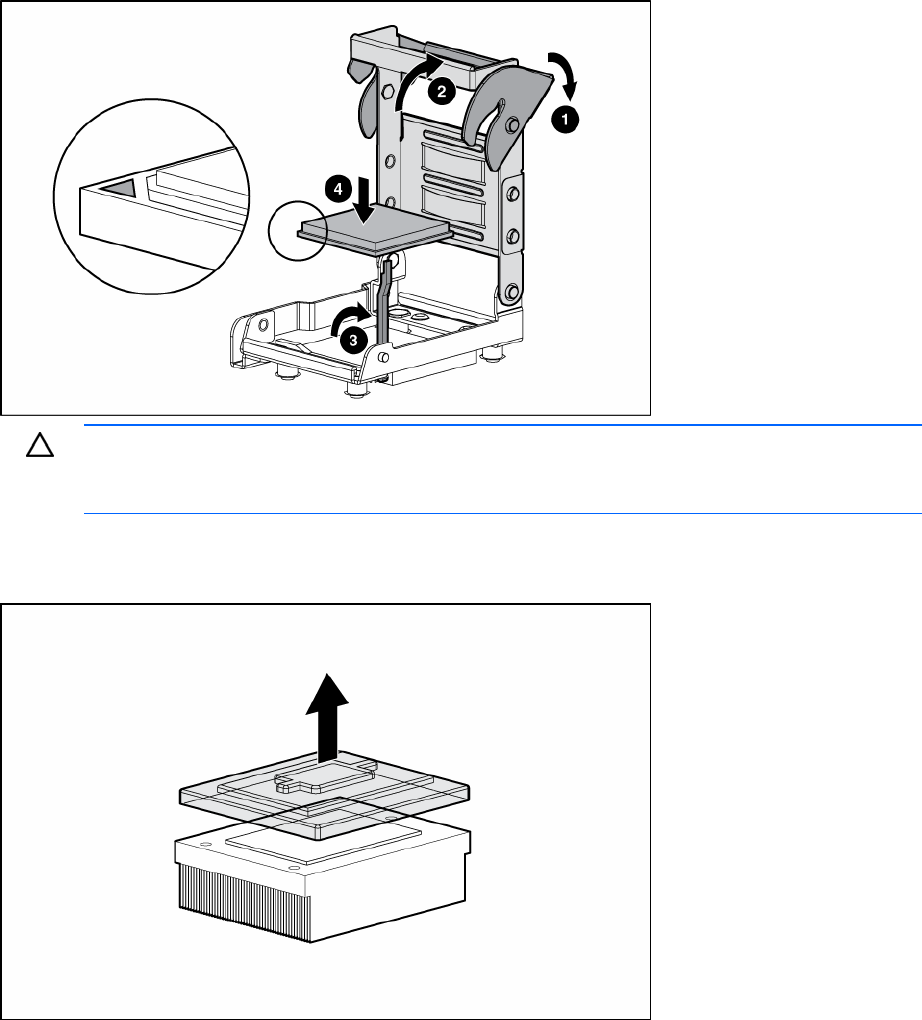 2

1

4

3