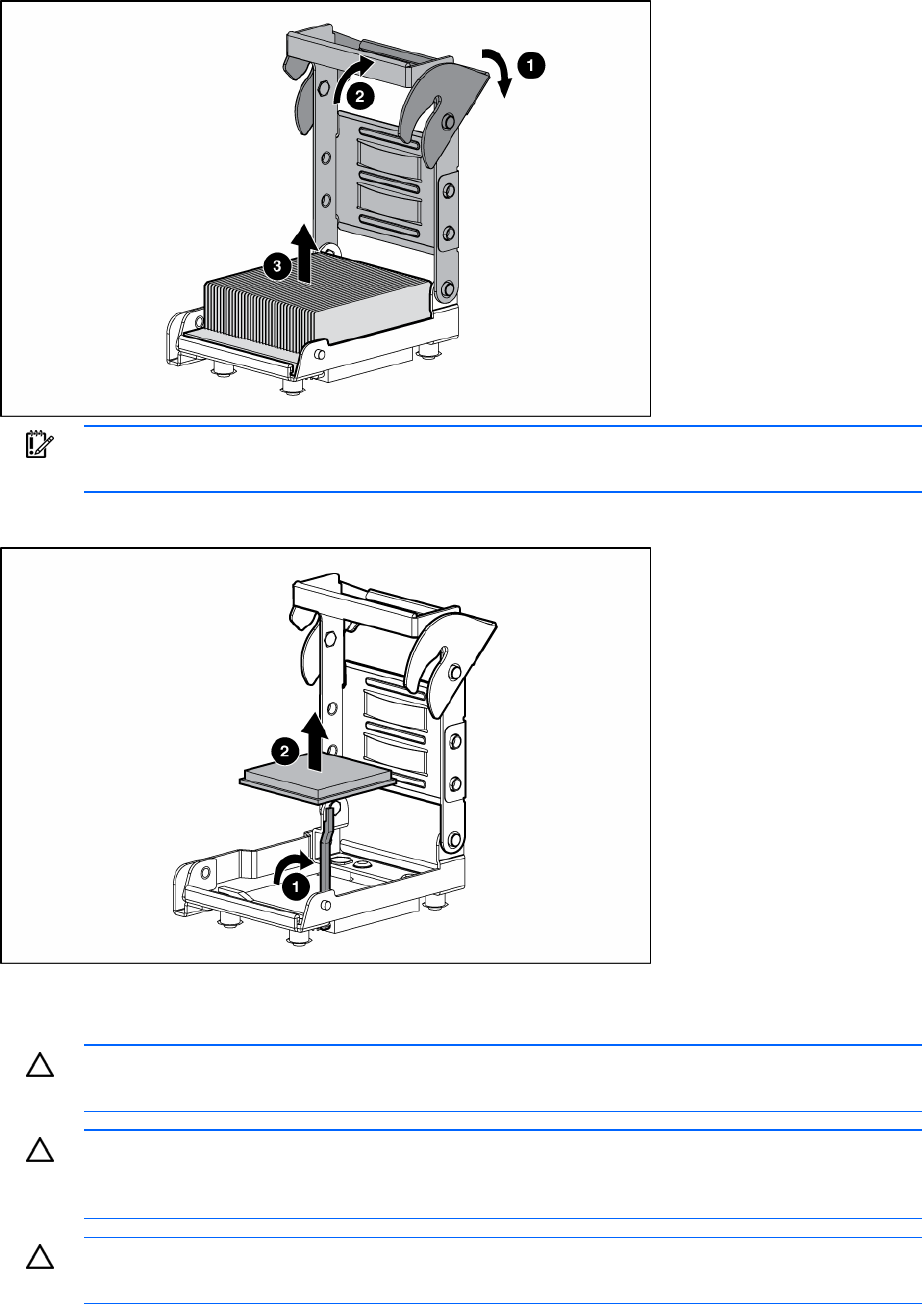 1

2

3

2

1