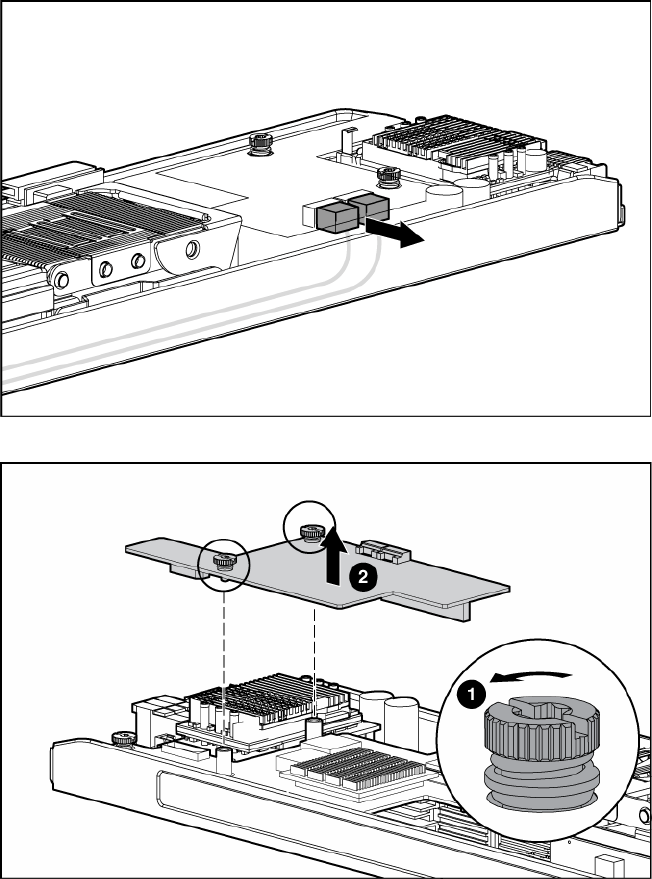 2

1