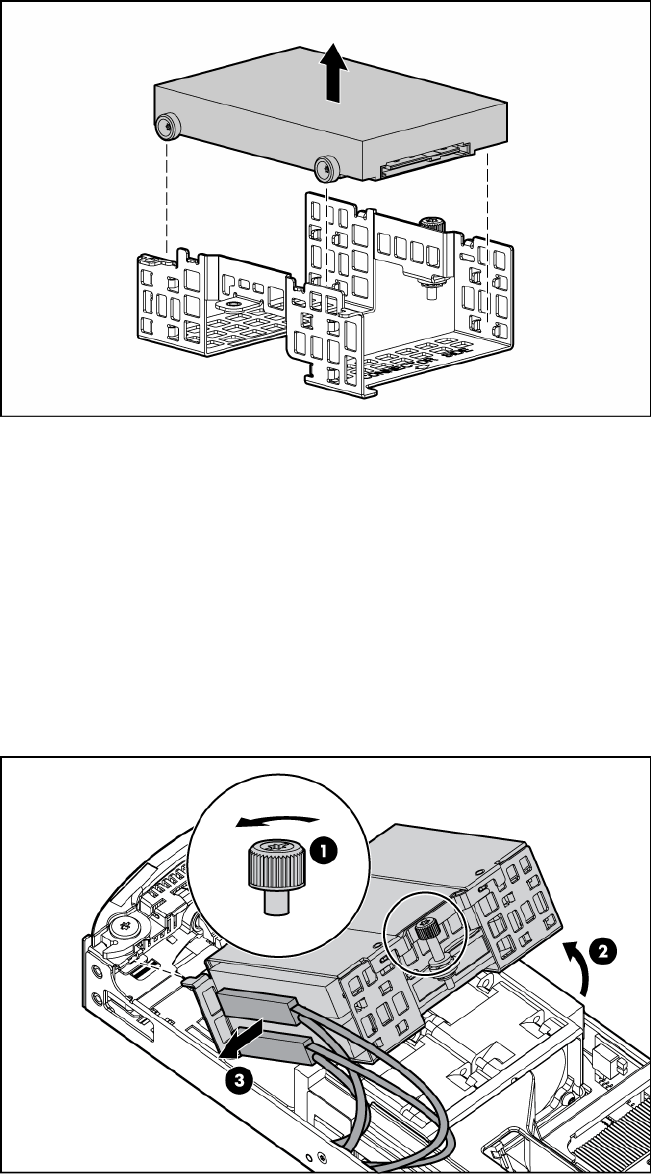 1

2

3