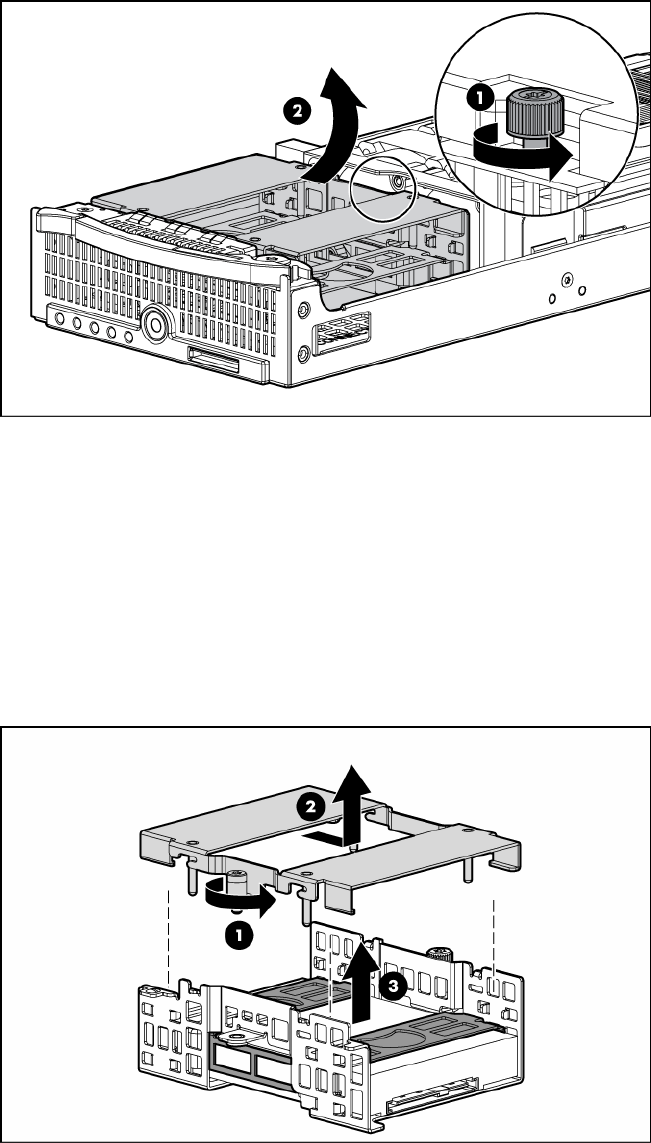 2

1

2

1

3