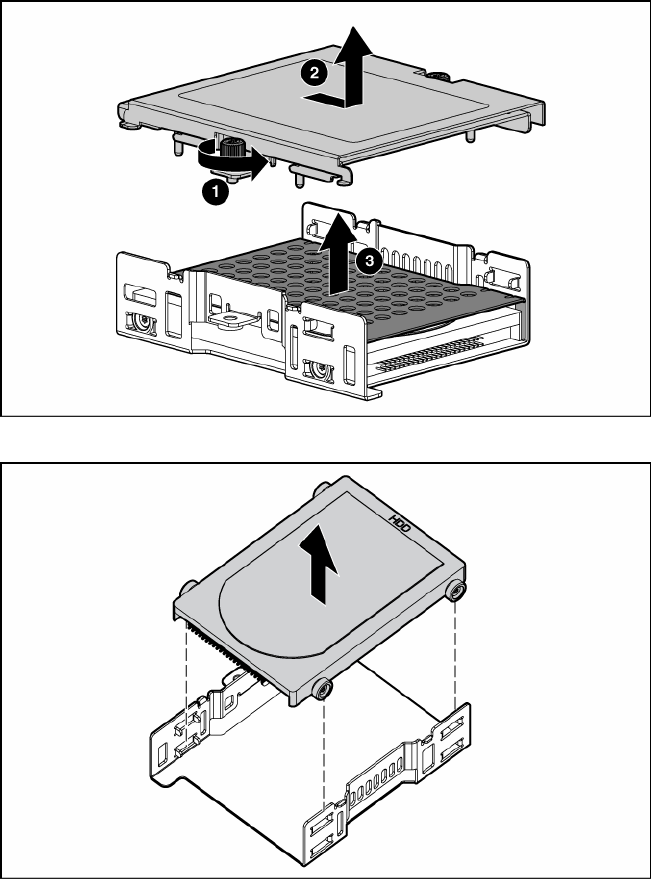 2

1

3

HDD