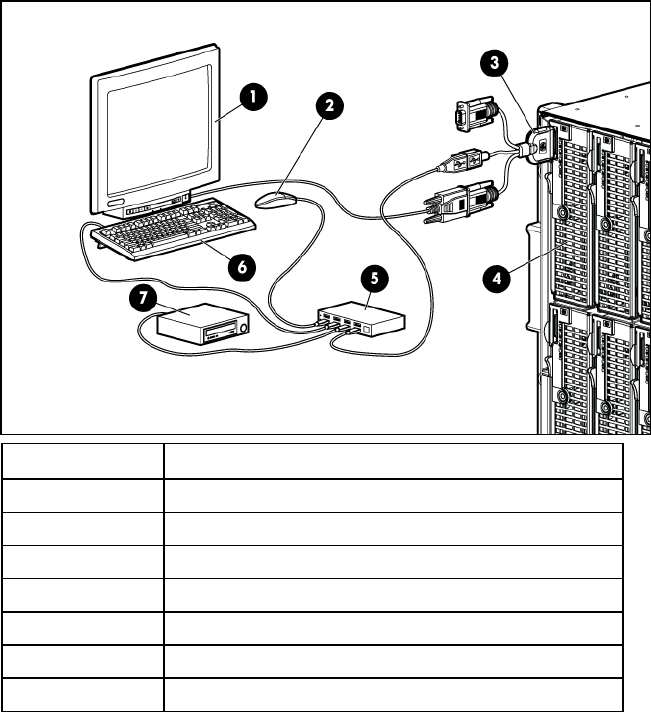 1
2
3
4
5
6
7