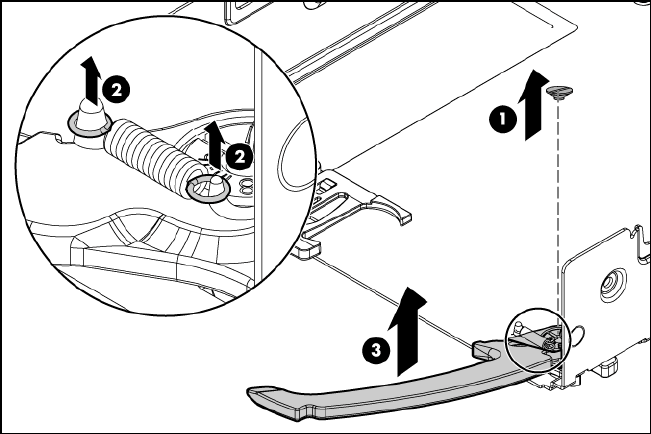 2
2
1
3