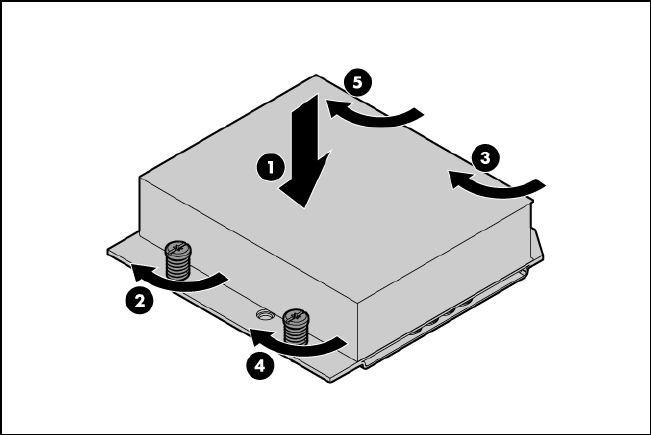 5
1
3
2
4