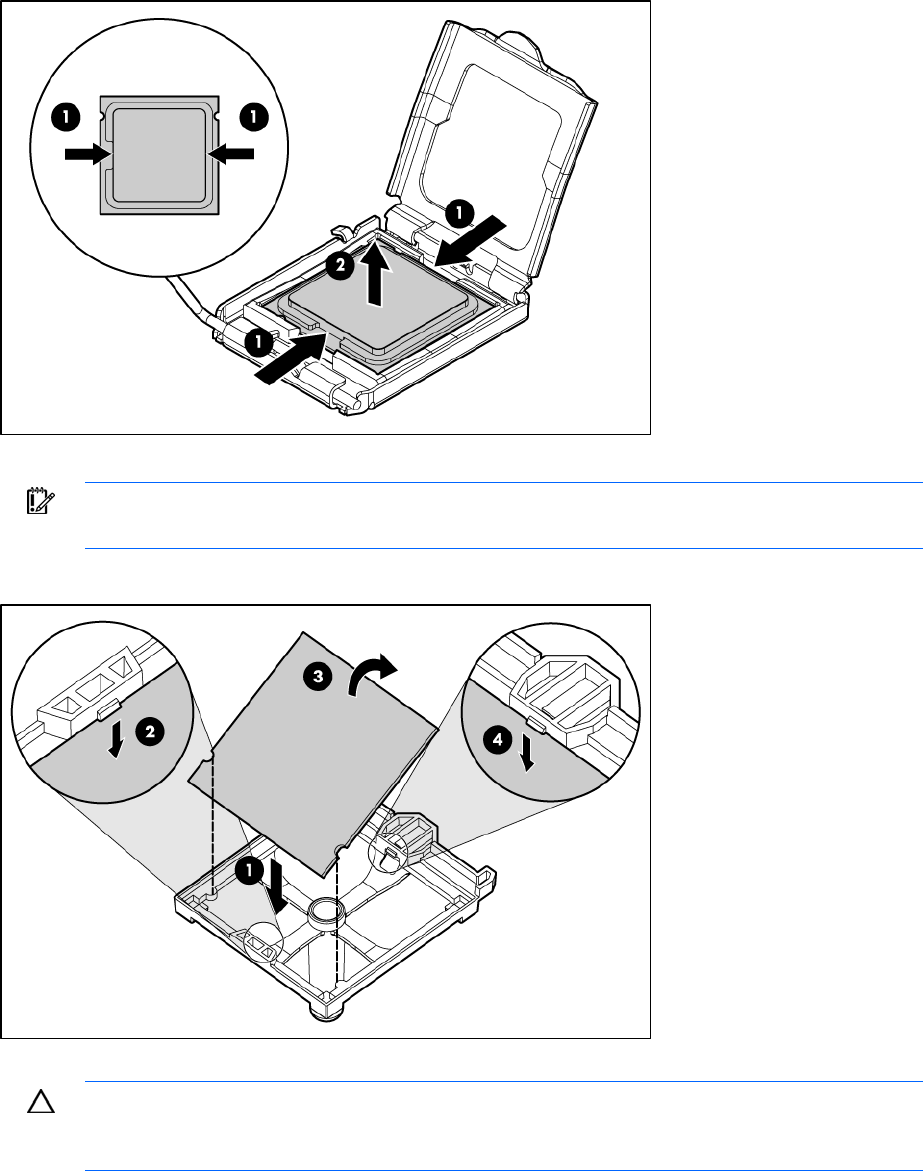 1

1

1

2

1

3

2

4

1