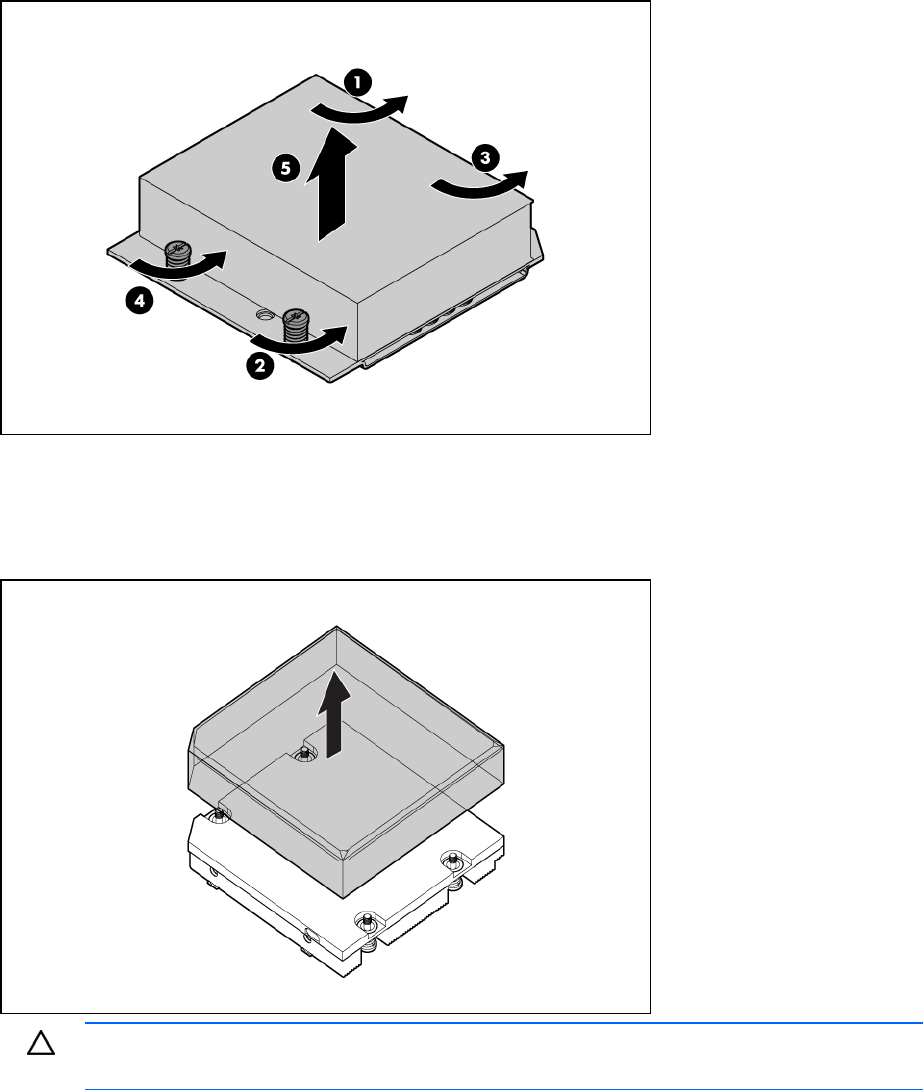 1

5

3

4

2