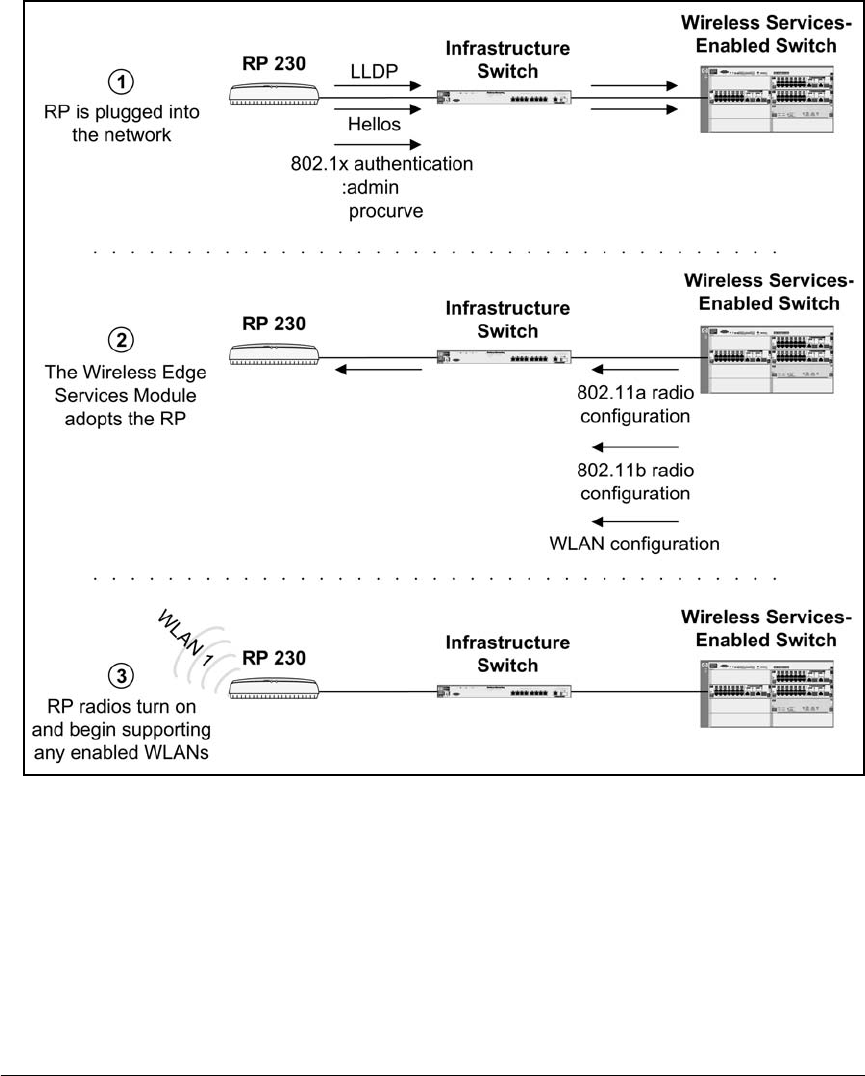 ① RP is plugged into the network

RP 230

LLDP

Hellos

802.1x authentication :admin procurve

Infrastructure Switch

Wireless Services-Enabled Switch

② The Wireless Edge Services Module adopts the RP

RP 230

Infrastructure Switch

Wireless Services-Enabled Switch

802.11a radio configuration

802.11b radio configuration

WLAN configuration

③ RP radios turn on and begin supporting any enabled WLANs

WLAN 1

RP 230

Infrastructure Switch

Wireless Services-Enabled Switch