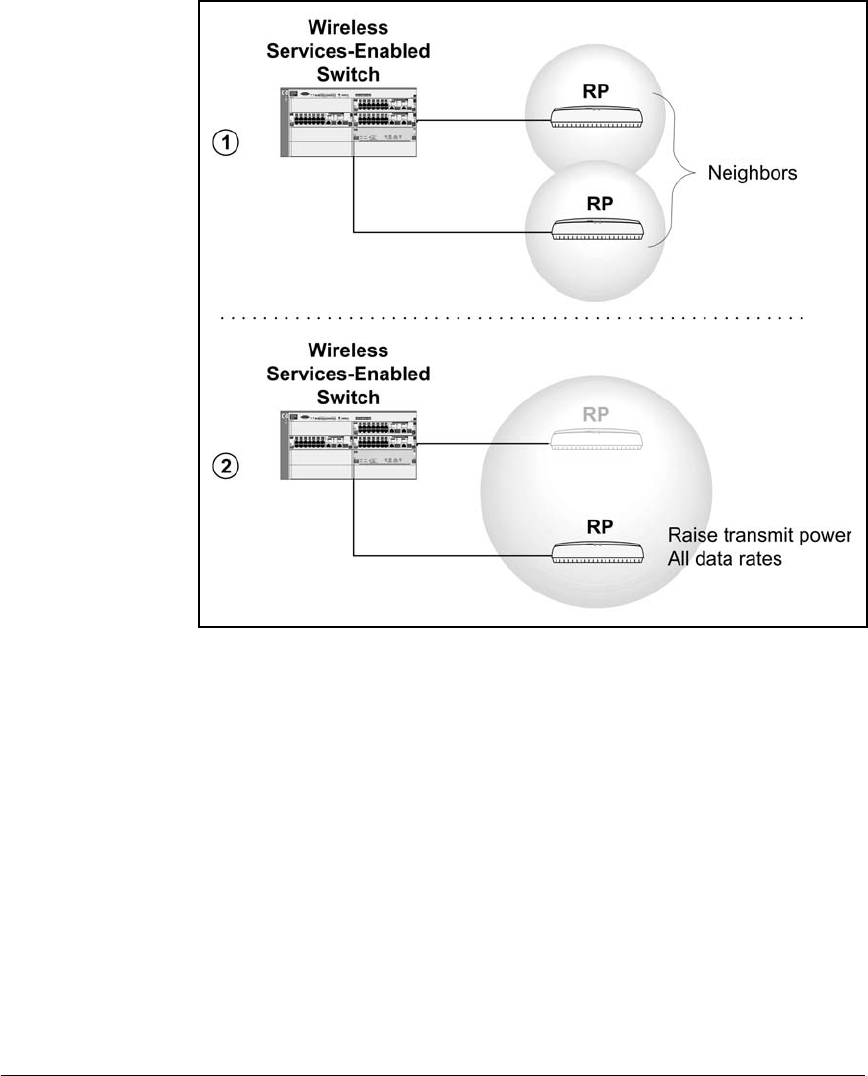 Wireless Services-Enabled Switch

1

RP

RP

Neighbors

Wireless Services-Enabled Switch

2

RP

RP

Raise transmit power
All data rates