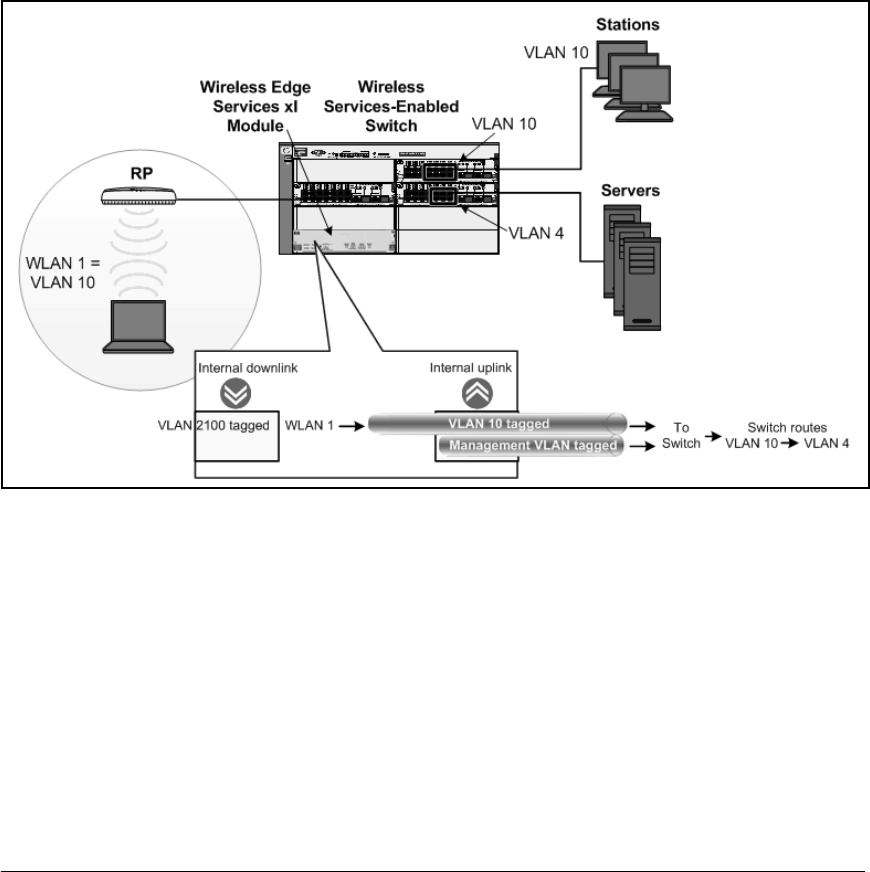 Stations

VLAN 10

Wireless Edge Services xl Module

Wireless Services-Enabled Switch

VLAN 10

RP

Servers

VLAN 4

WLAN 1 = VLAN 10

Internal downlink

Internal uplink

VLAN 2100 tagged

WLAN 1

VLAN 10 tagged

Management VLAN tagged

To Switch

Switch routes VLAN 10 VLAN 4