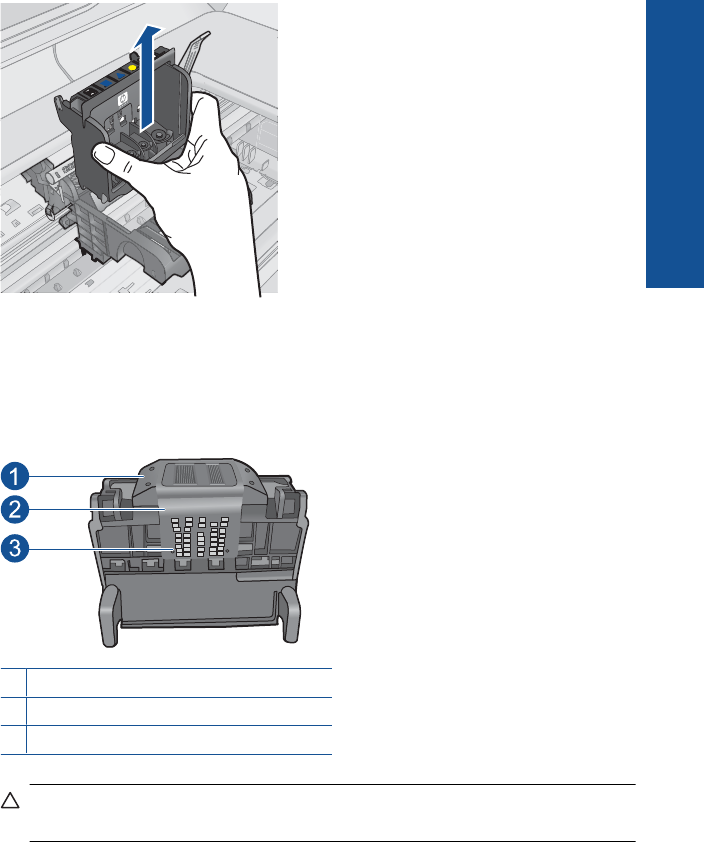 1

2

3