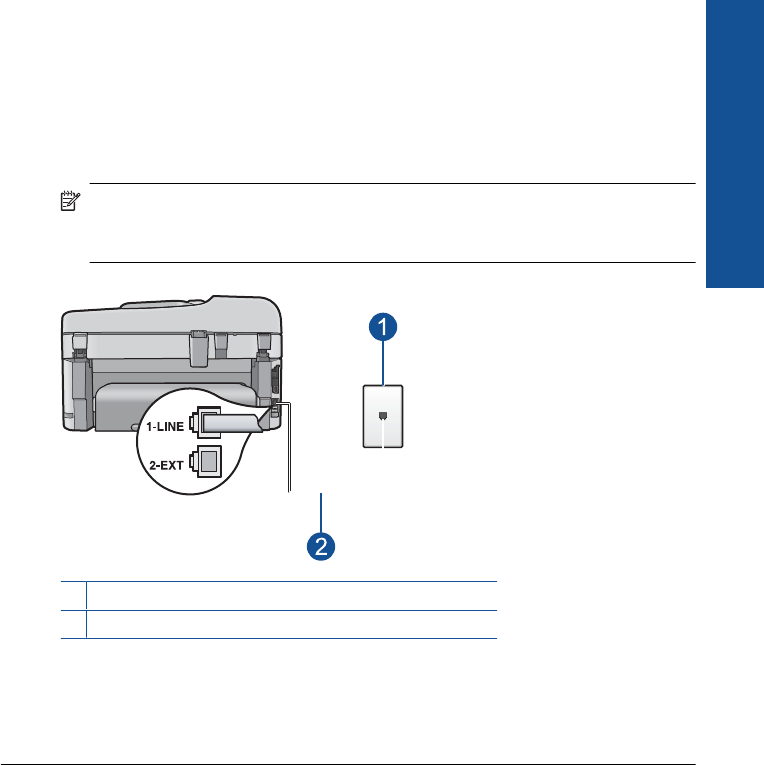 1
1-LINE
2-EXT
2