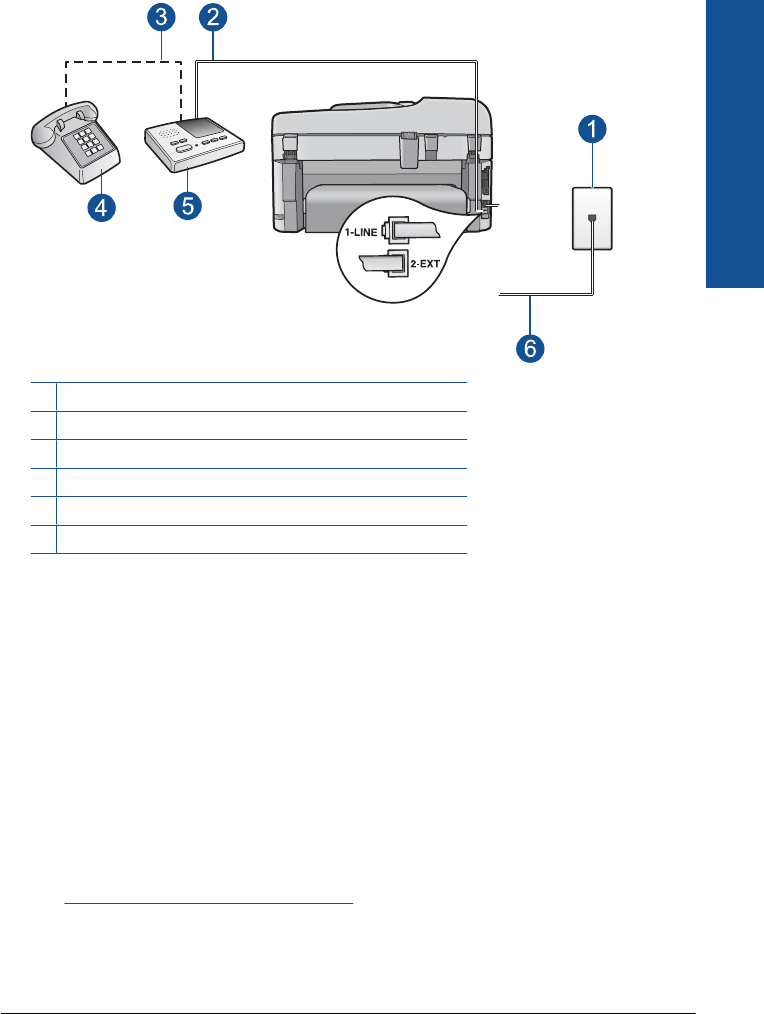 3
2
1
4
5
1-LINE
2-EXT
6