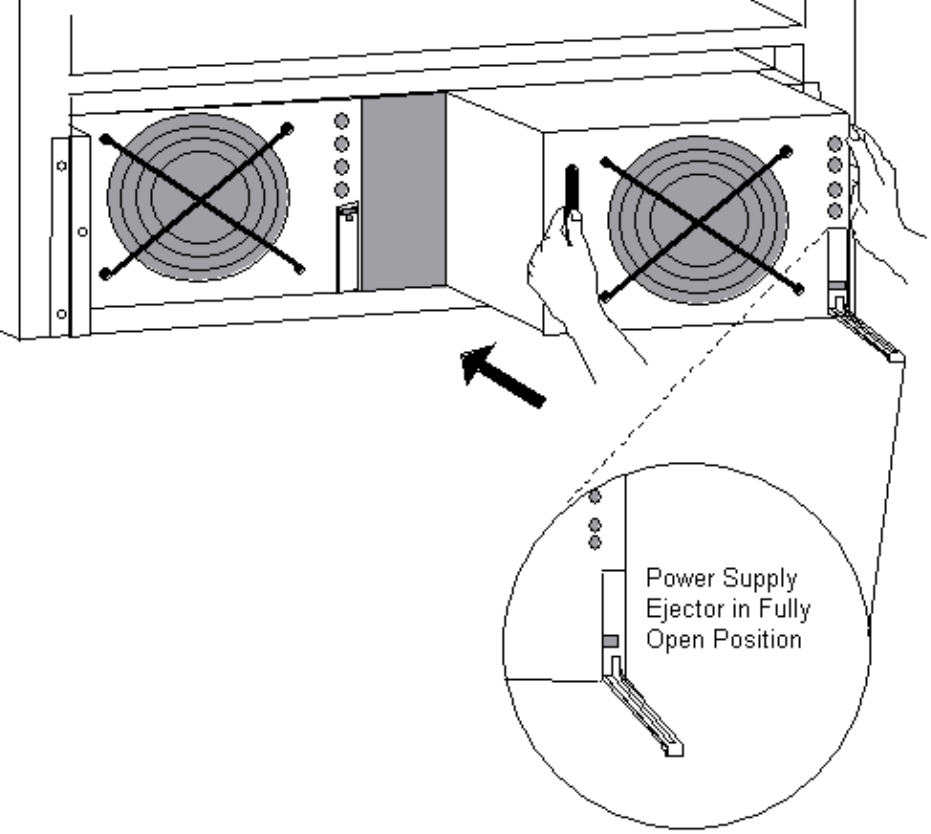 Power Supply Ejector in Fully Open Position