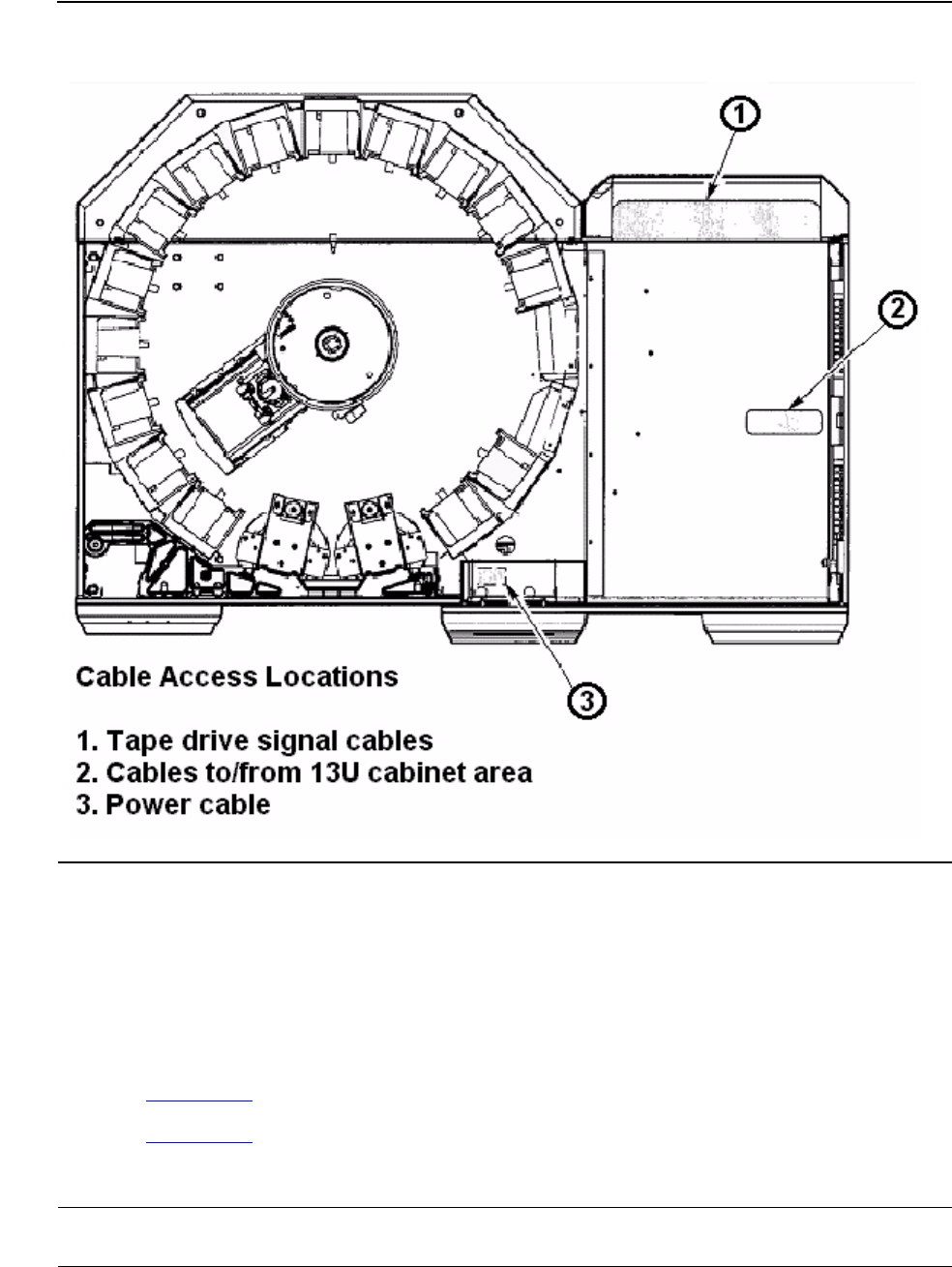 1

2

3

Cable Access Locations

1. Tape drive signal cables
2. Cables to/from 13U cabinet area
3. Power cable