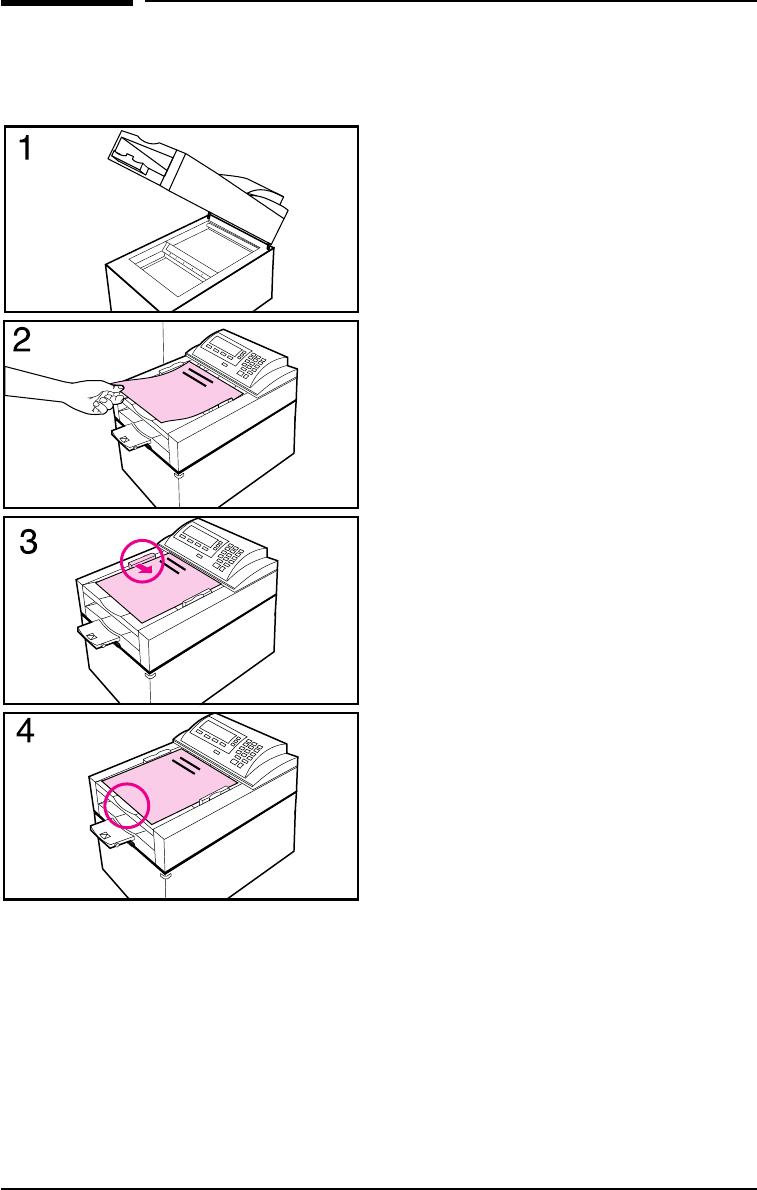 1

2

3

4