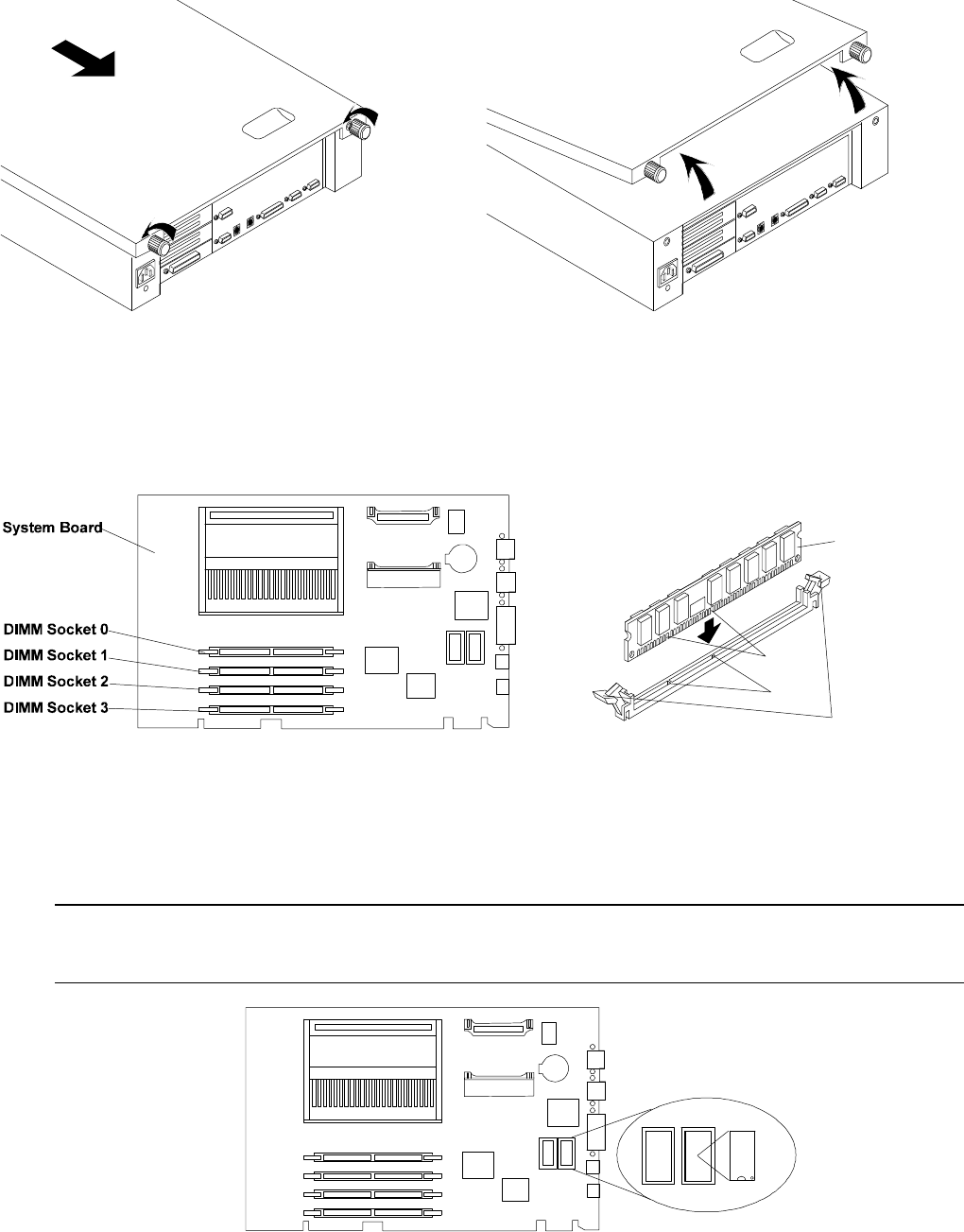 System Board

DIMM Socket 0
DIMM Socket 1
DIMM Socket 2
DIMM Socket 3