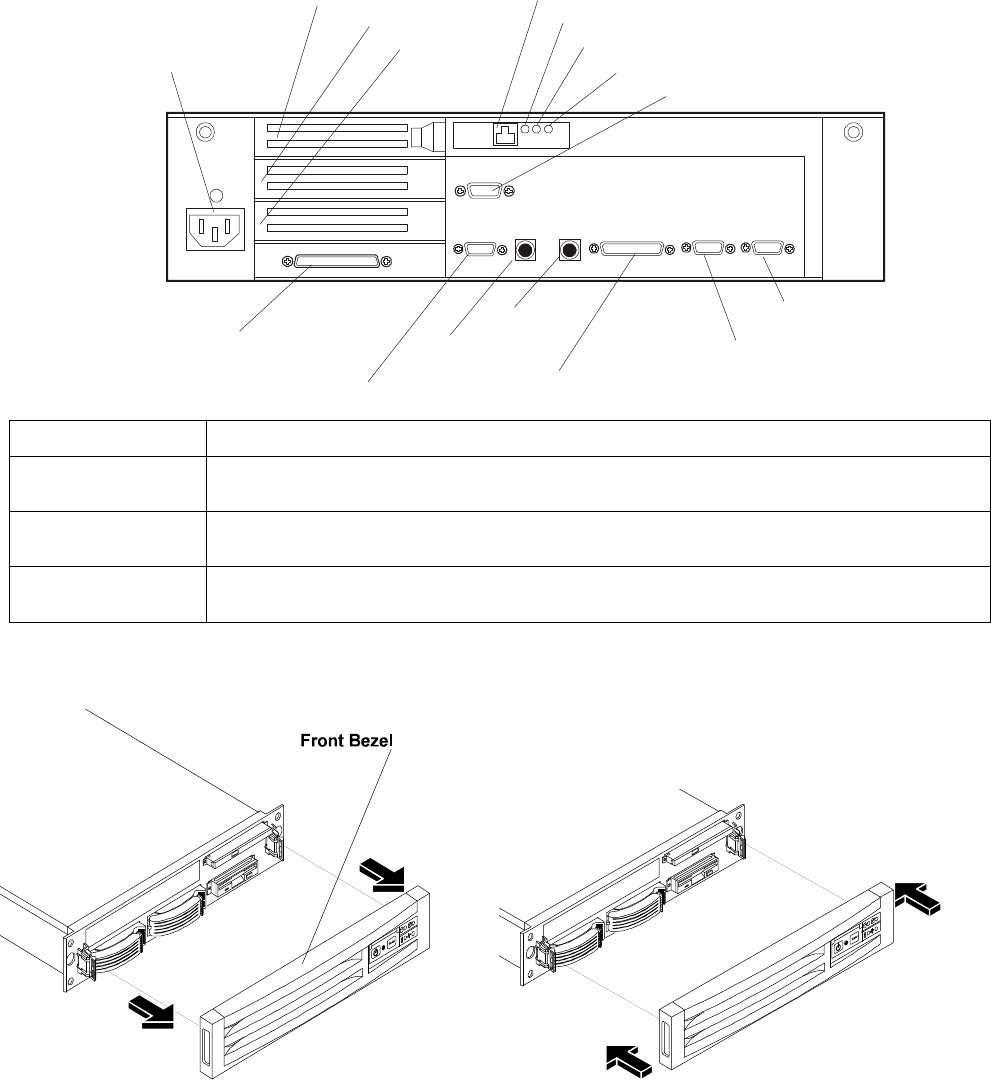 Front Bezel