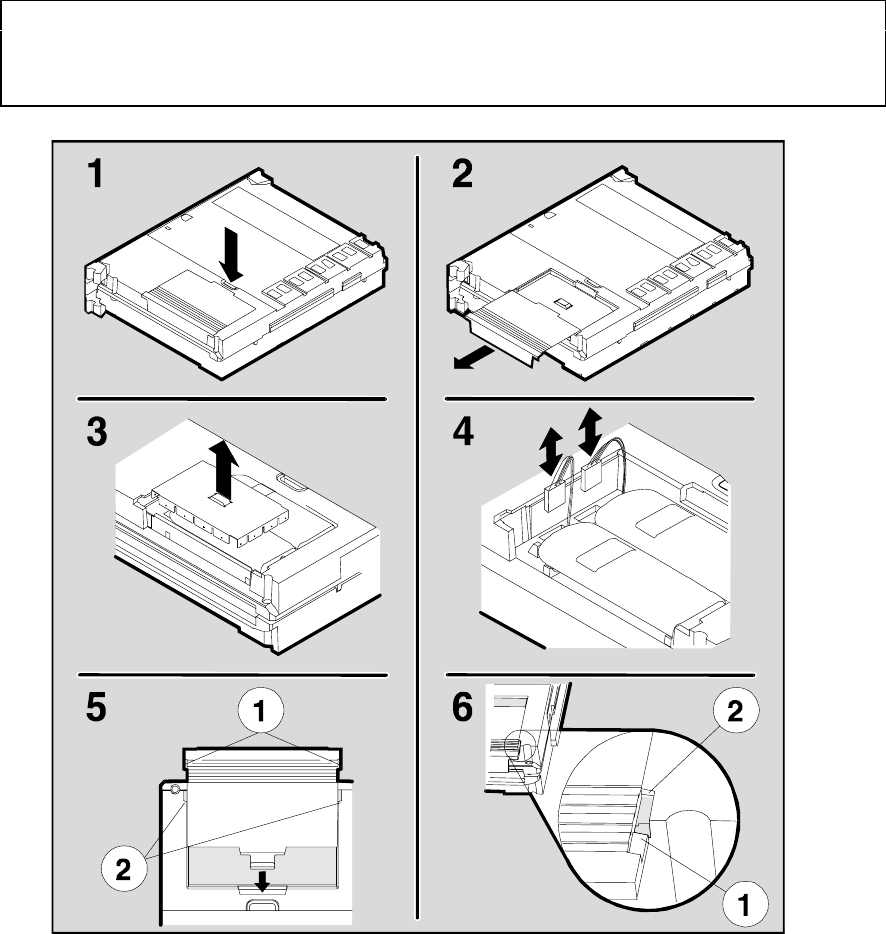 1

2

3

4

5

1

2

6

2

1